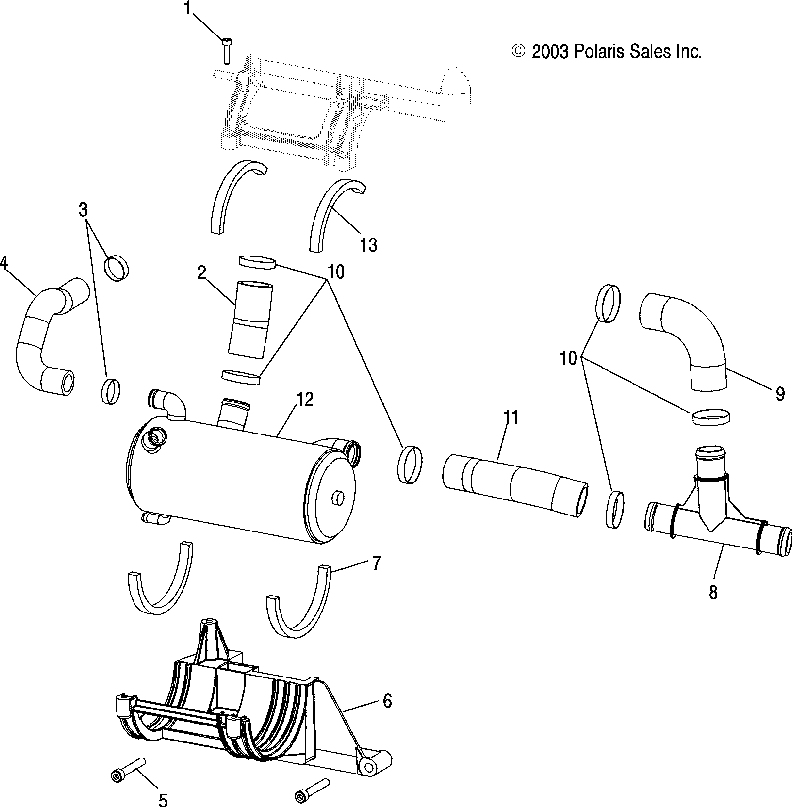 1
© 2003 Polaris Sales Inc.
3
13
4
2
10
10
9
12
11
7
8
6
5