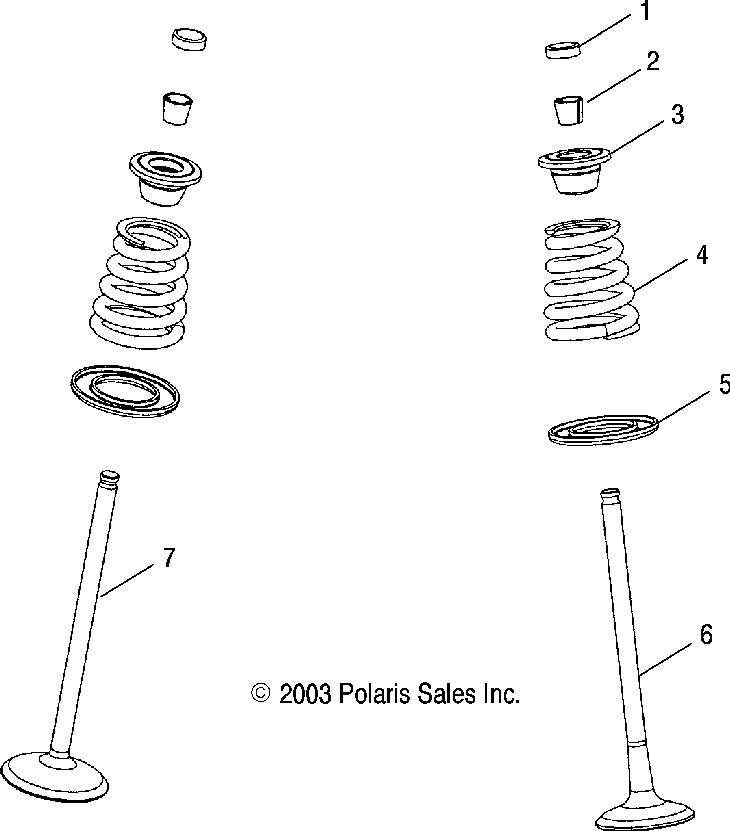 1
2
3
4
5
7
6
© 2003 Polaris Sales Inc.