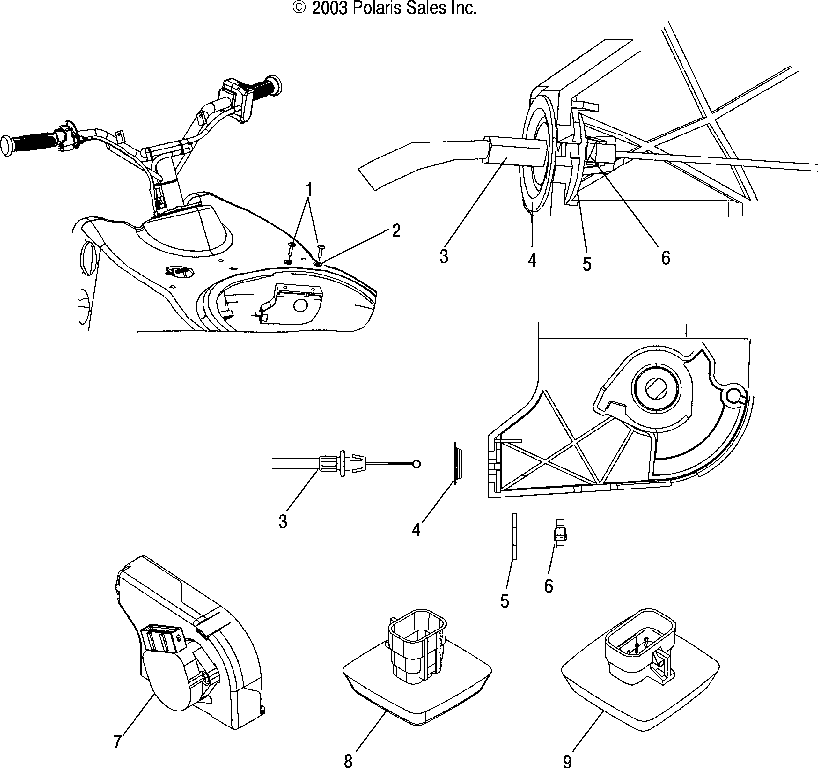 © 2003 Polaris Sales Inc.

1
2
3
4
5
6
3
4
5
6
7
8
9