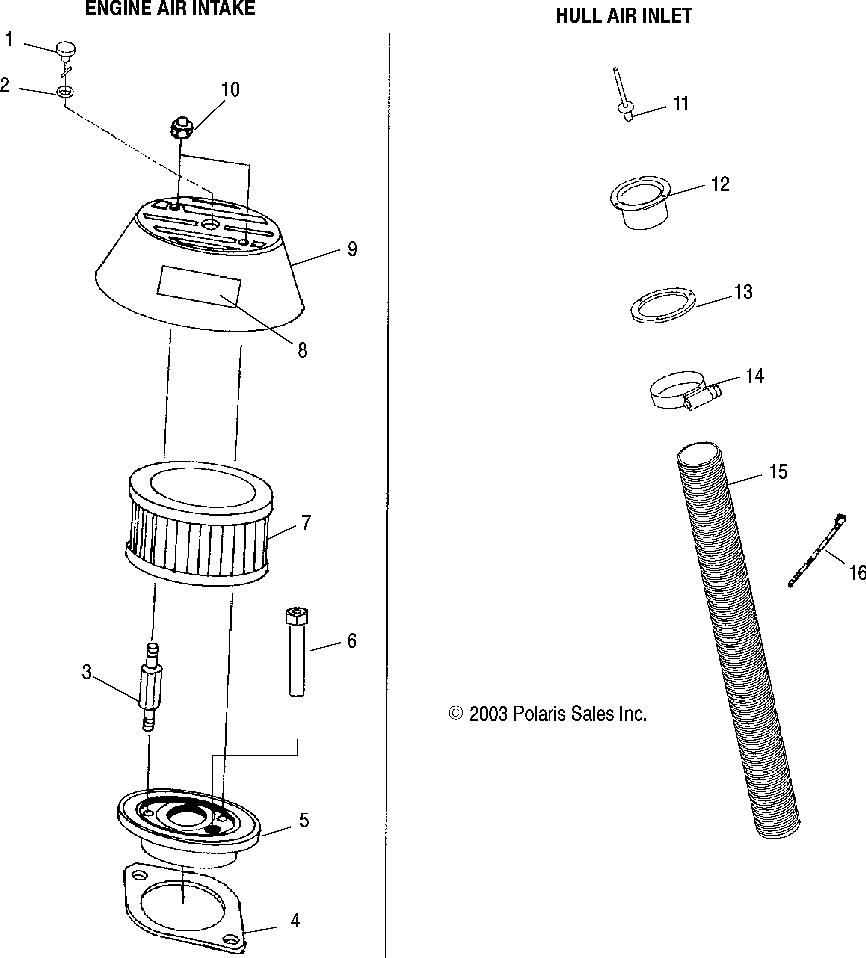 ENGINE AIR INTAKE

1
2
10
9
8
7
6
3
5
4

HULL AIR INLET

11
12
13
14
15
16

© 2003 Polaris Sales Inc.