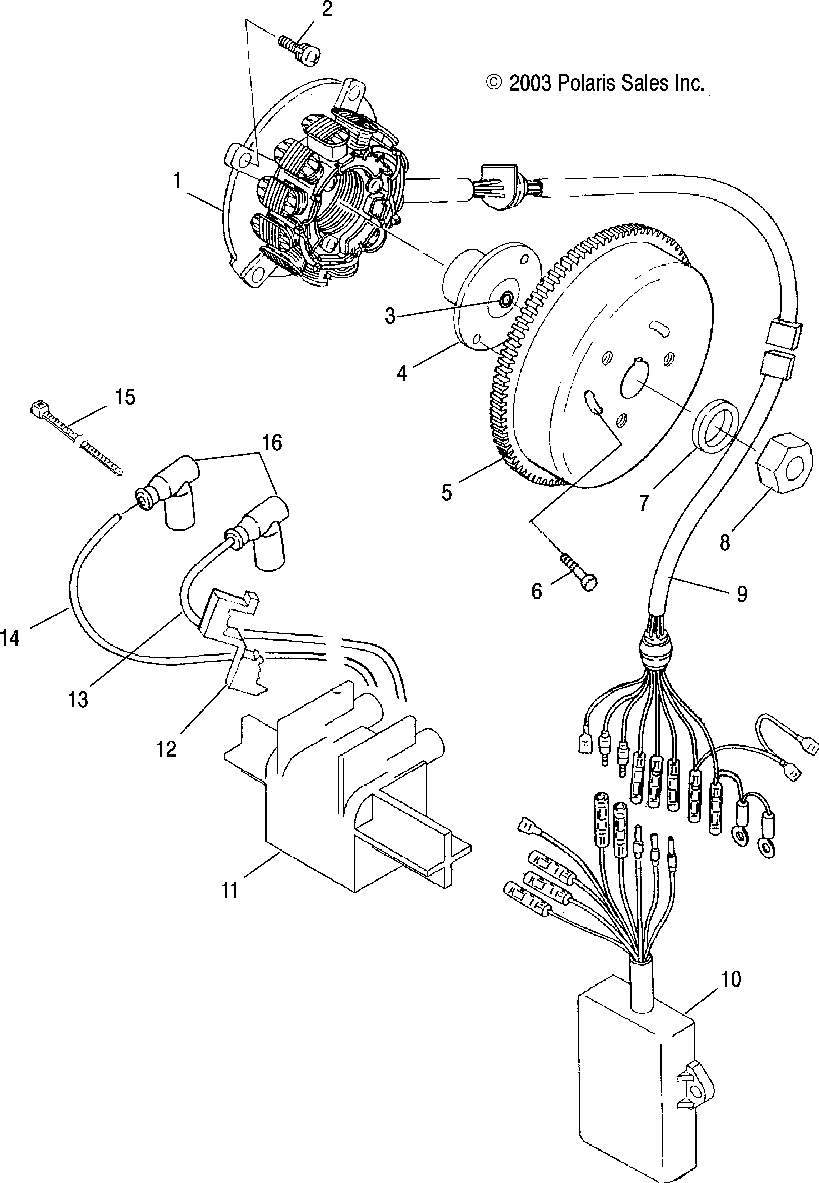 2
© 2003 Polaris Sales Inc.
1
3
4
15
16
5
7
8
6
9
14
13
12
11
10