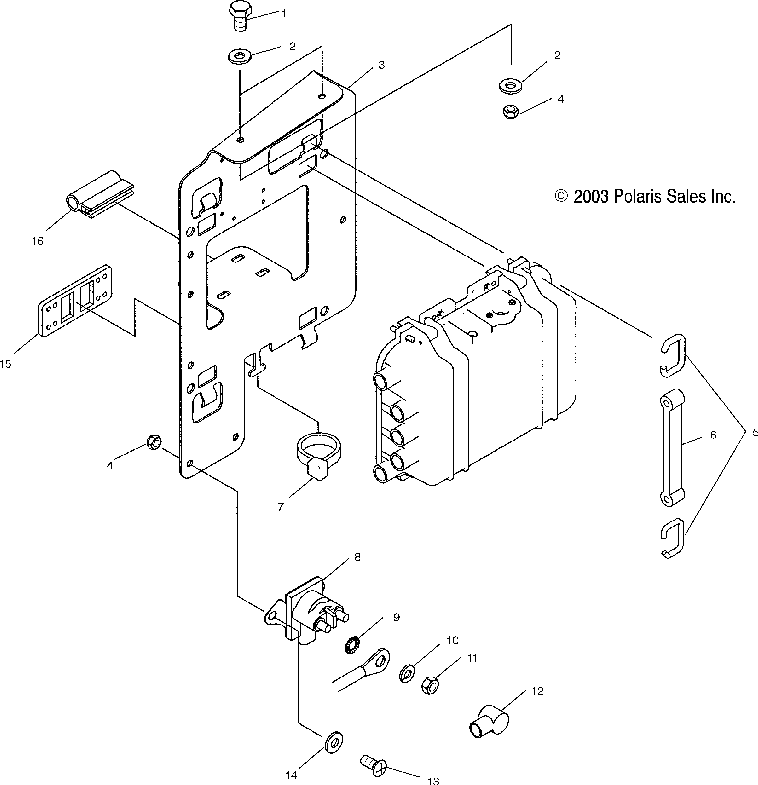 1
2
3
2
4
© 2003 Polaris Sales Inc.
16
15
4
7
6
5
8
9
10
11
12
14
13