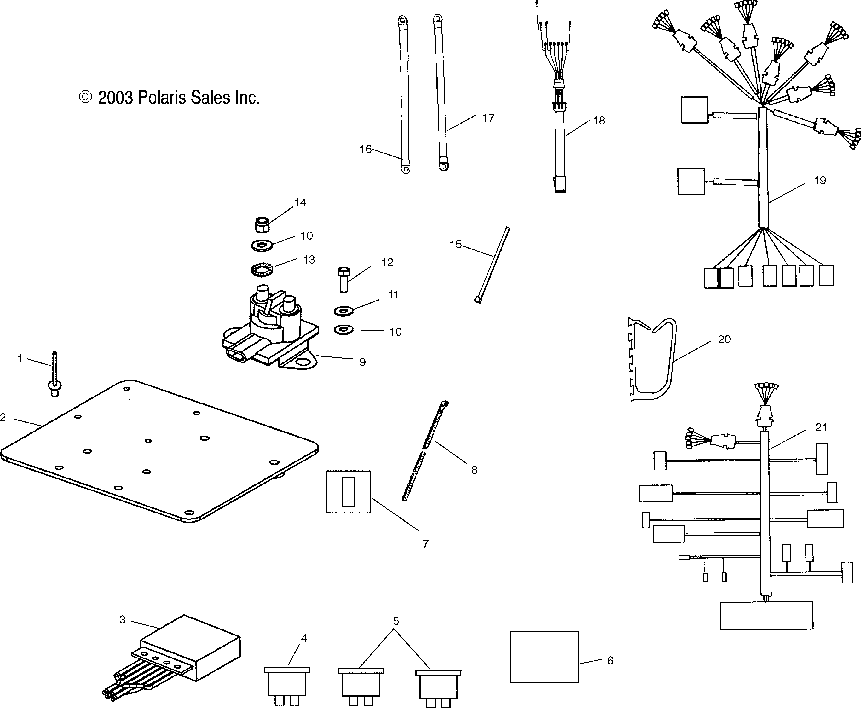 © 2003 Polaris Sales Inc.

16
17
18
19
14
10
13
12
11
10
9
15
1
2
20
21
8
7
3
4
5
6