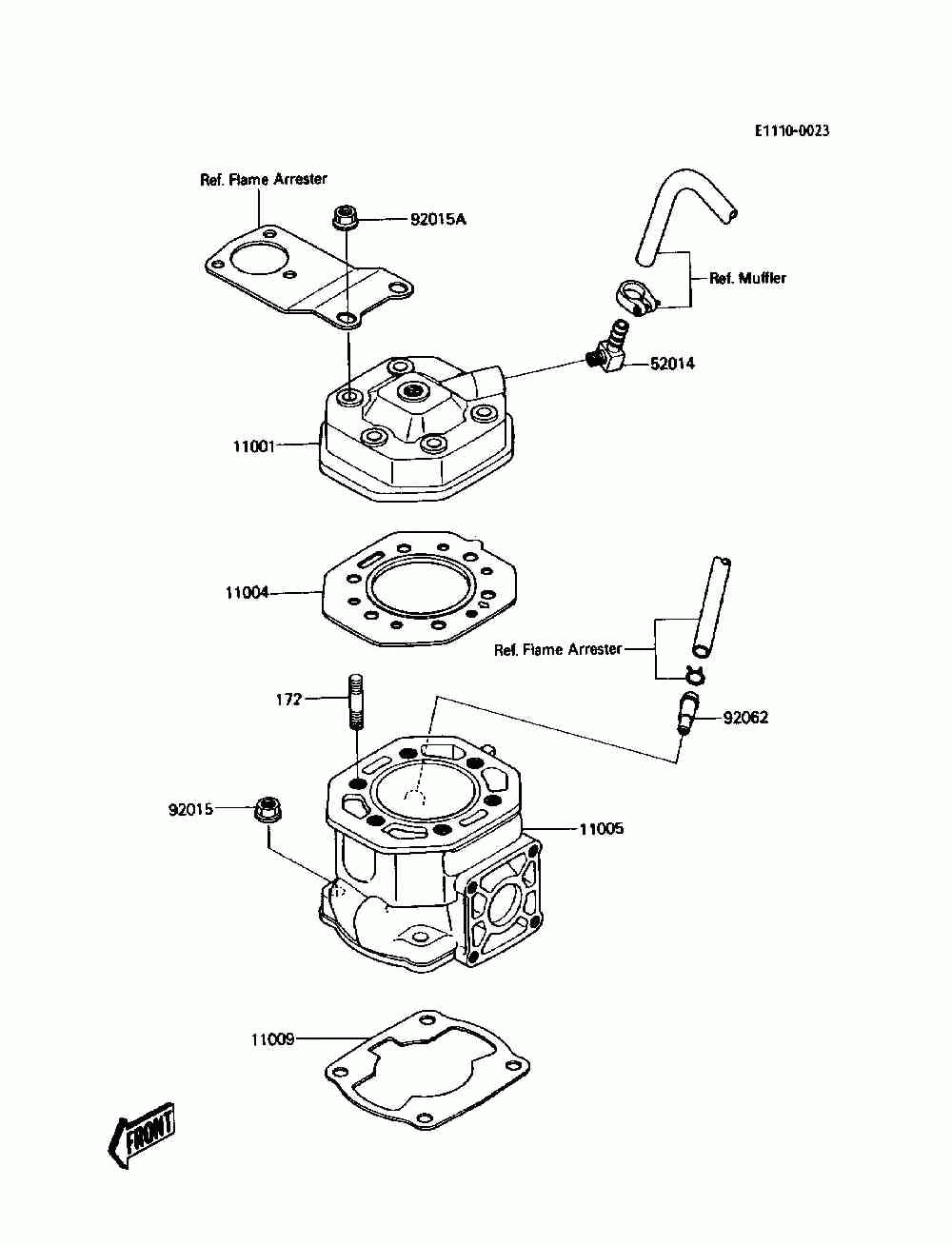 E1110-0023

Ref. Flame Arrester

92015A

Ref. Muffler

52014

11001

11004

Ref. Flame Arrester

172

92062

92015

11005

11009

FRONT