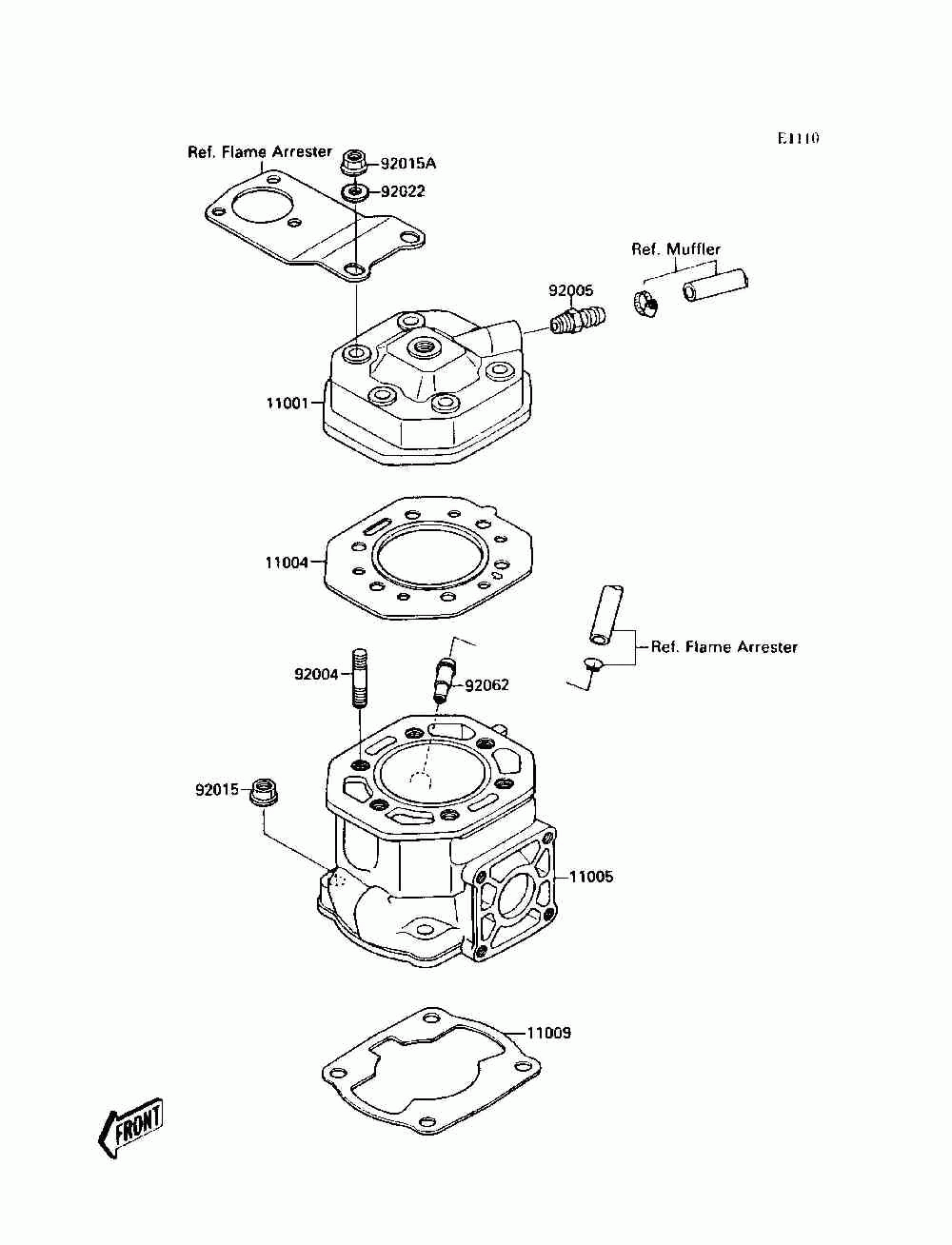 E1110

Ref. Flame Arrester
92015A
92022
Ref. Muffler
92005
11001
11004
Ref. Flame Arrester
92004
92062
92015
11005
11009
FRONT