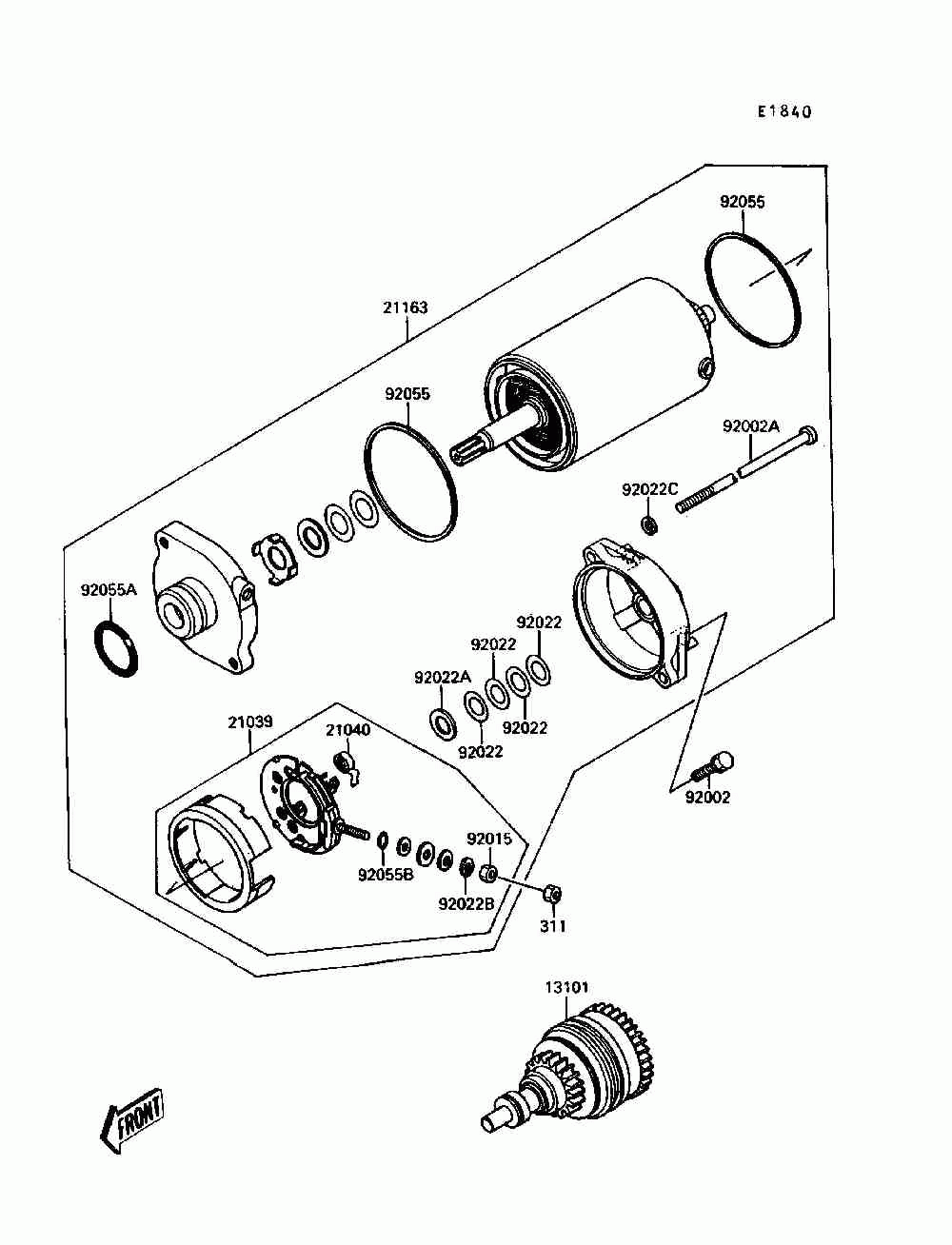 E1840

92055

21163

92055

92002A

92022C

92055A

92022

92022

92022A

92022

92022

21039

21040

92002

92015

92055B

92022B

311

13101

FRONT