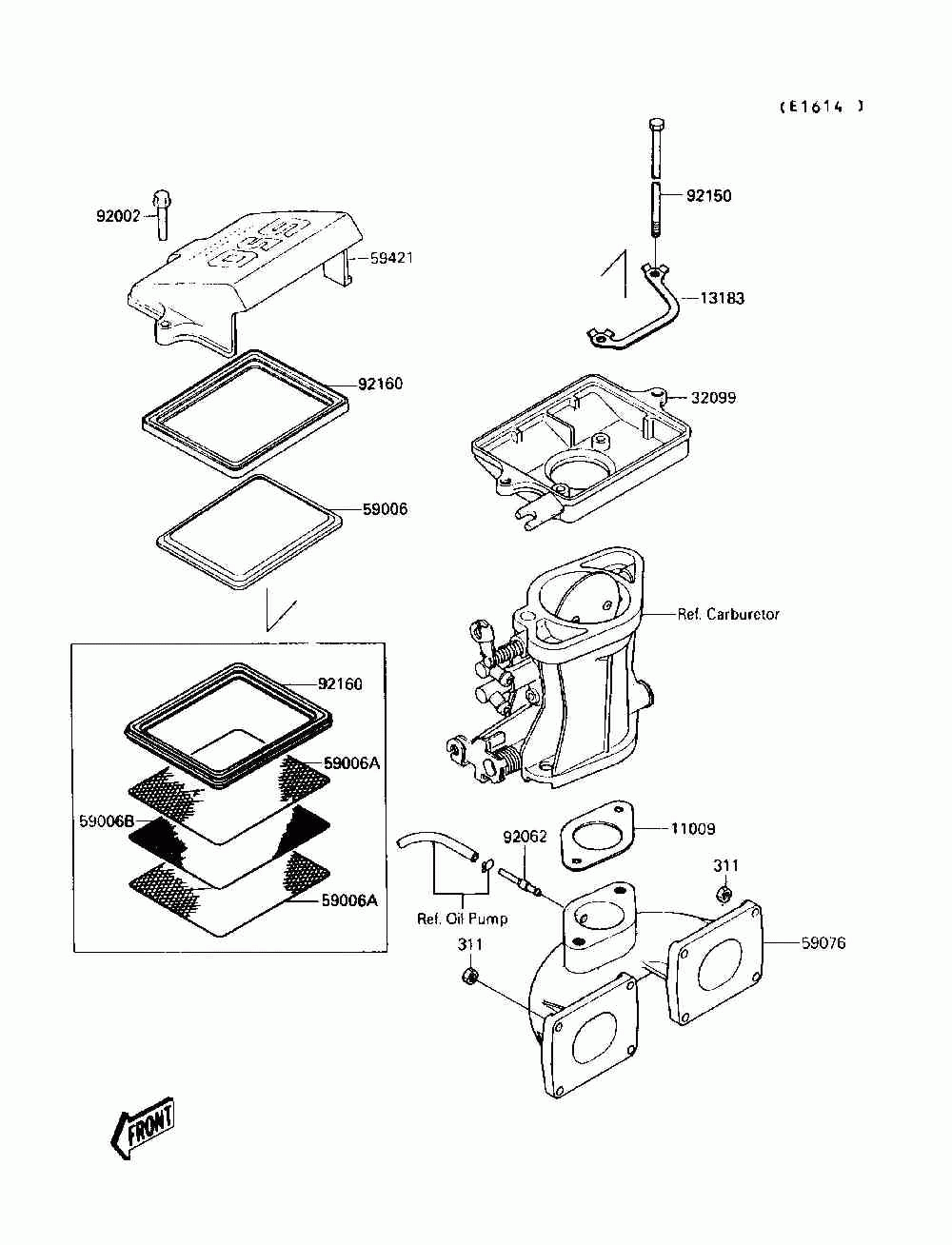 (E1614 )

92002
59421
92150
13183
92160
32099
59006
Ref. Carburetor
92160
59006A
59006B
59006A
92062
11009
311
Ref. Oil Pump
311
59076
FRONT