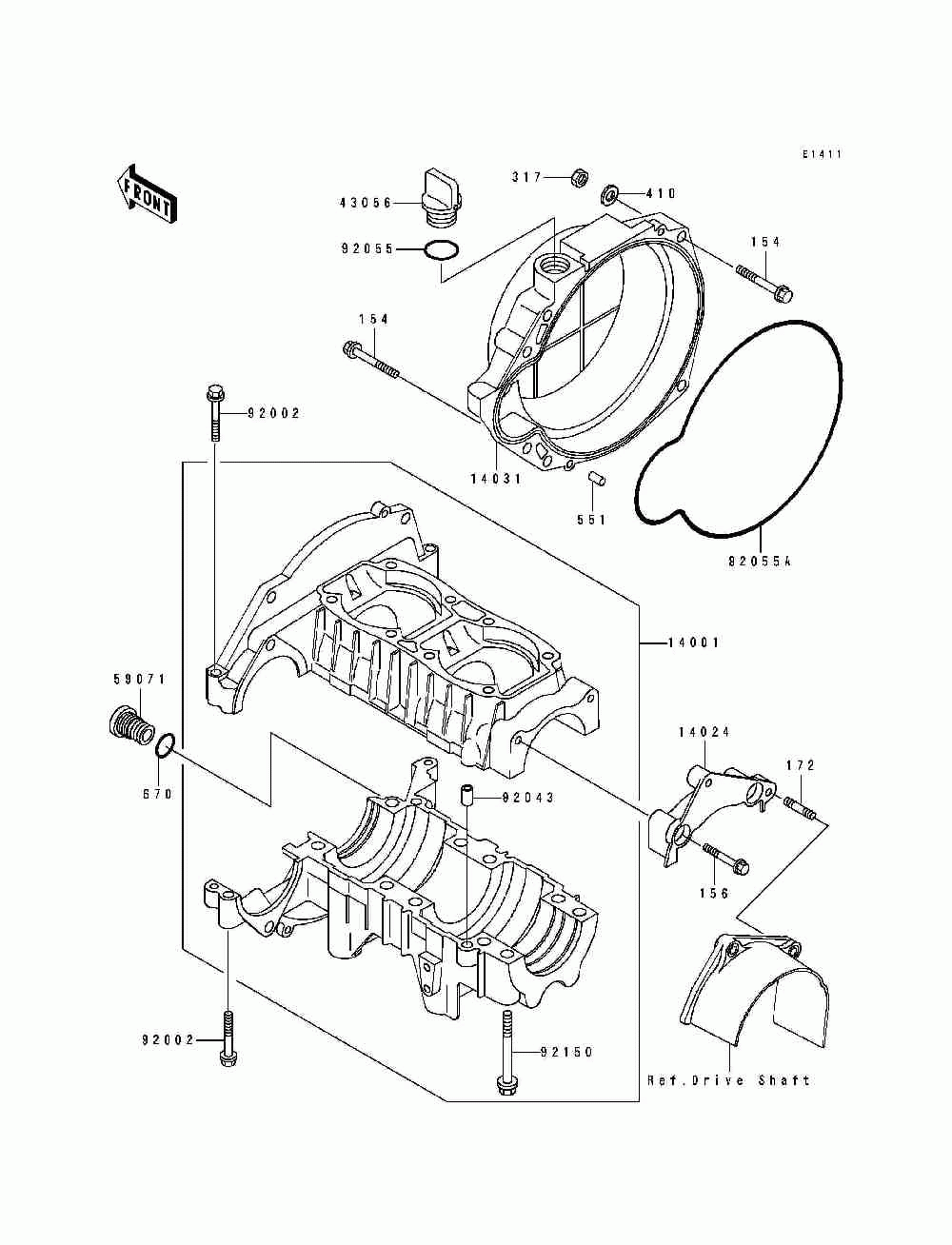 E1411

FRONT

317
410
43056
92055
154
154
92002
14031
551
82055A
14001
59071
670
92043
14024
172
156
92002
92150
Ref.Drive Shaft