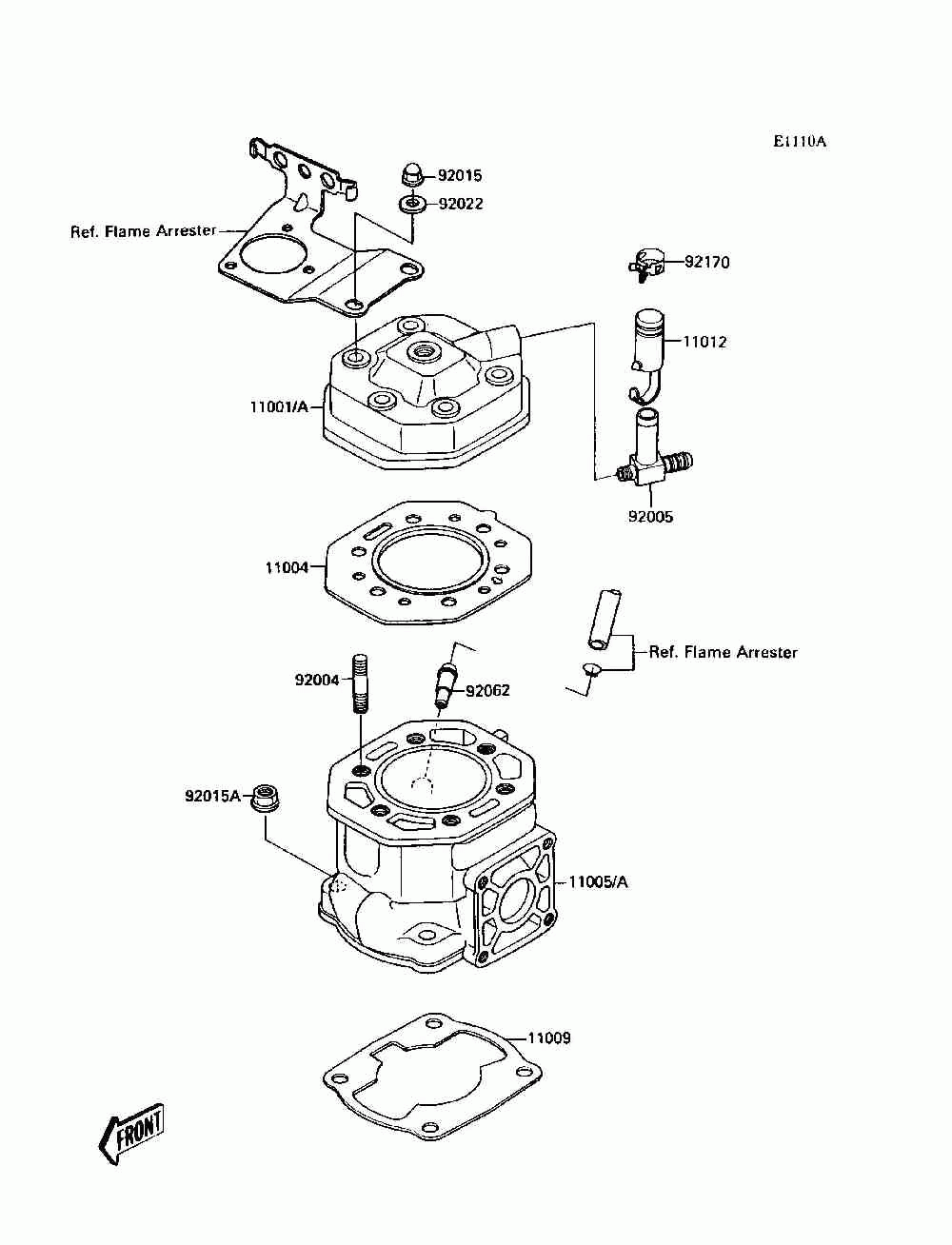 E1110A

92015
92022
Ref. Flame Arrester
92170
11012
11001/A
92005
11004
Ref. Flame Arrester
92004
92062
92015A
11005/A
11009
FRONT