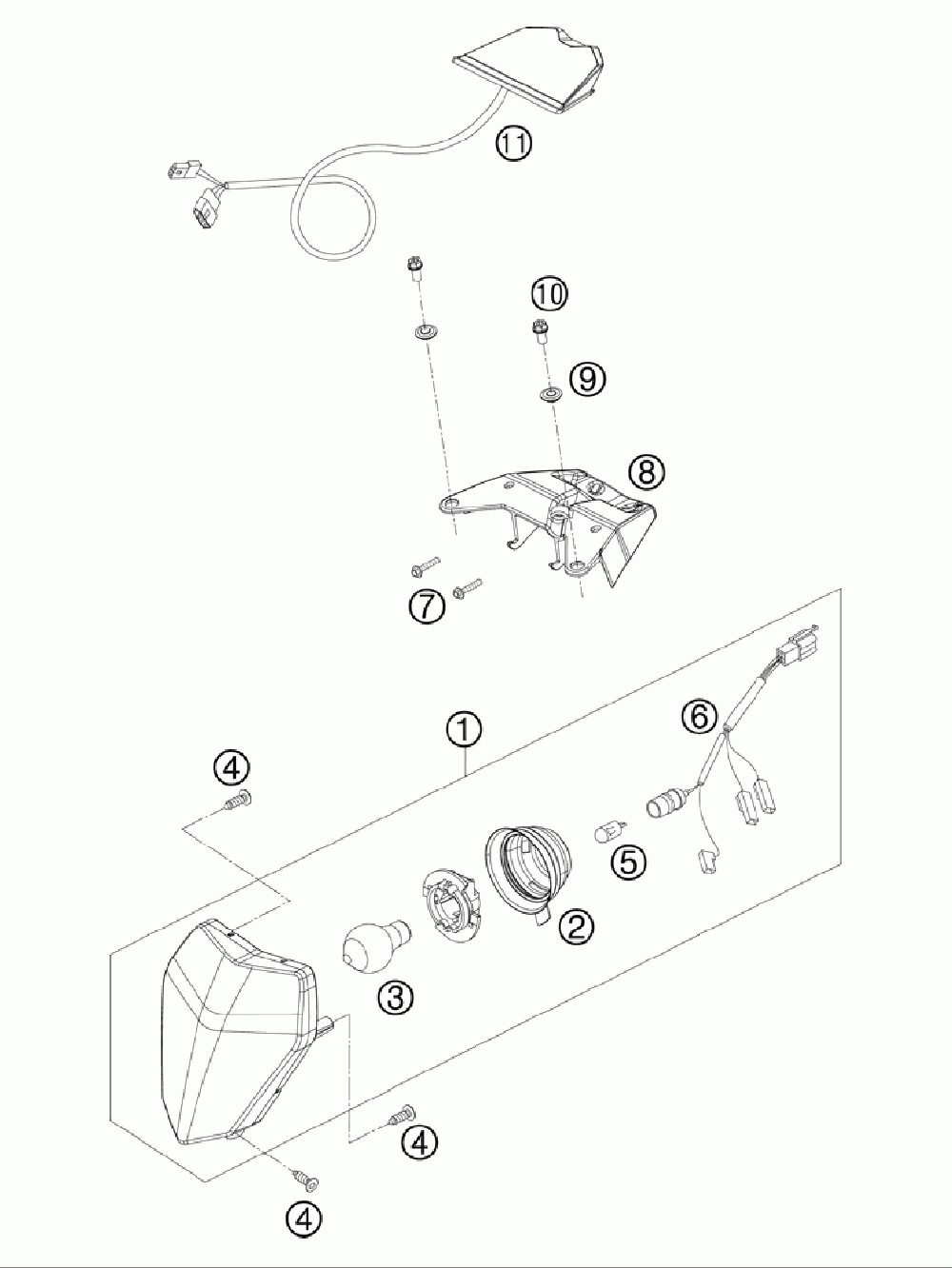 11
10
9
8
7
1
6
4
5
2
3
4
4