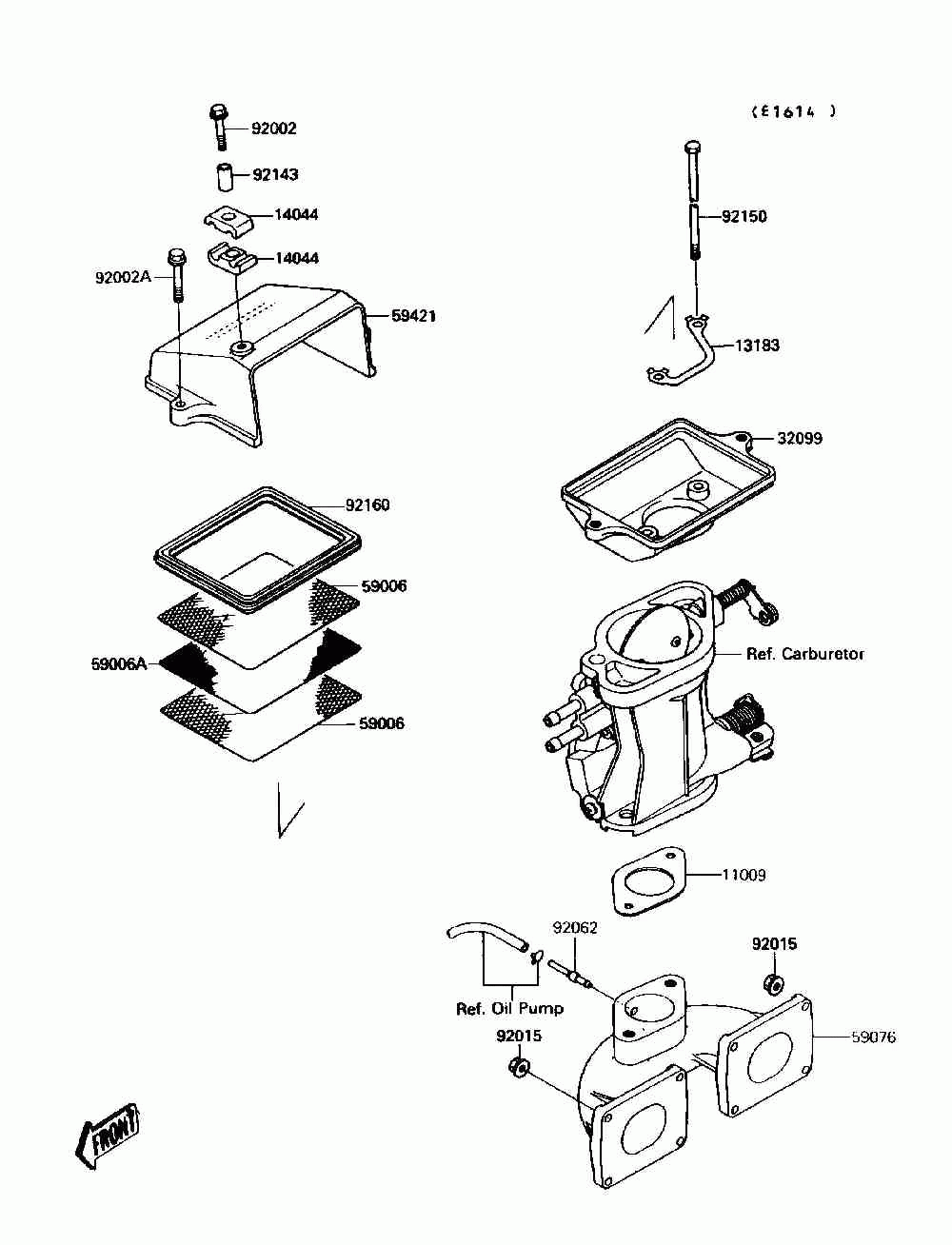 (E1614 )

92002
92143
14044
14044
92002A
59421
92150
13183
32099
92160
59006
59006A
59006
Ref. Carburetor
11009
92062
92015
Ref. Oil Pump
92015
59076
FRONT