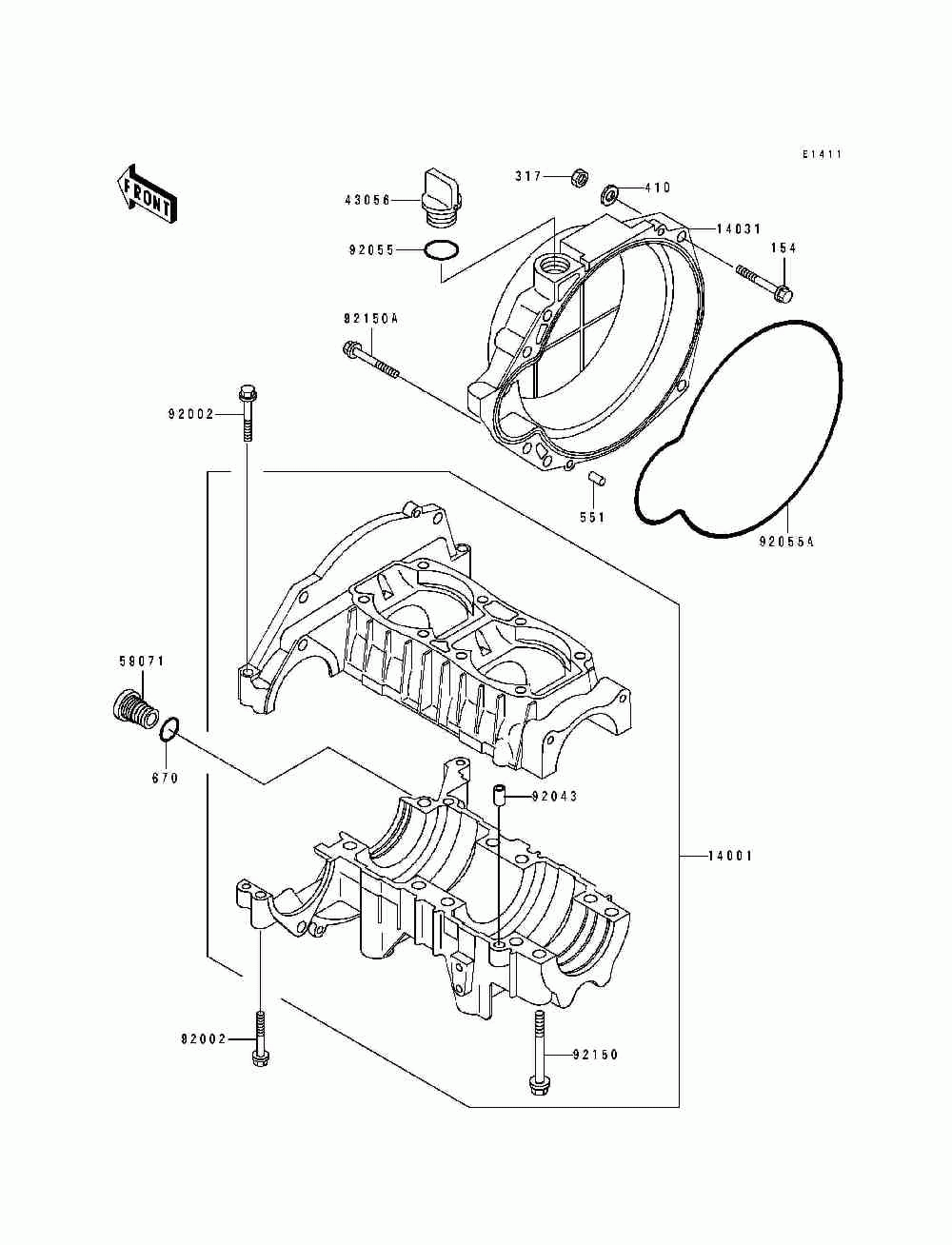 E1411

FRONT

317

410

43056

14031

92055

154

92150A

92002

551

92055A

59071

670

92043

14001

92002

92150