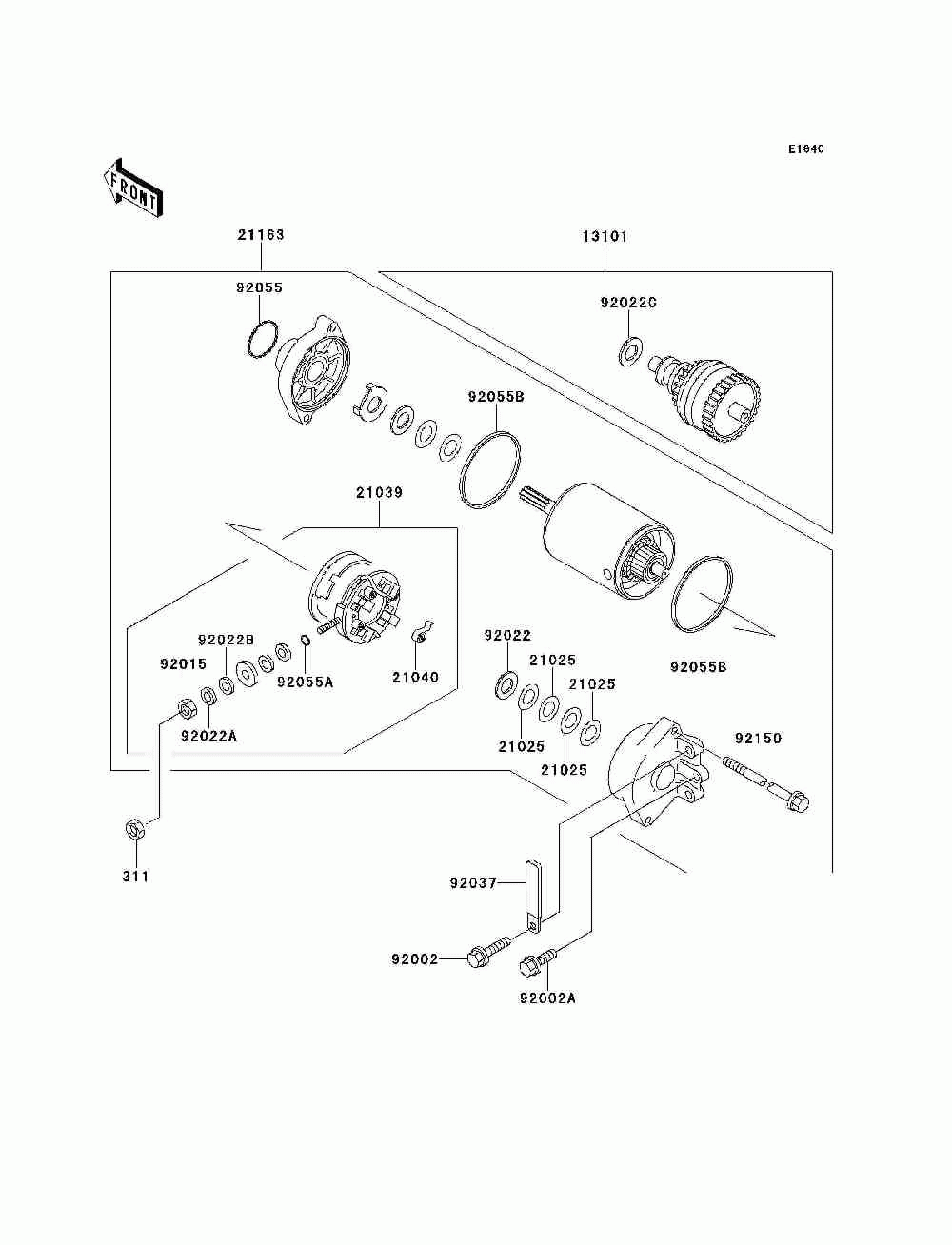 E1640

FRONT

21163

13101

92055

92022C

92055B

21039

92022B

92015

92055A

21040

92022A

92022

21025

21025

21025

21025

92055B

92150

311

92037

92002

92002A