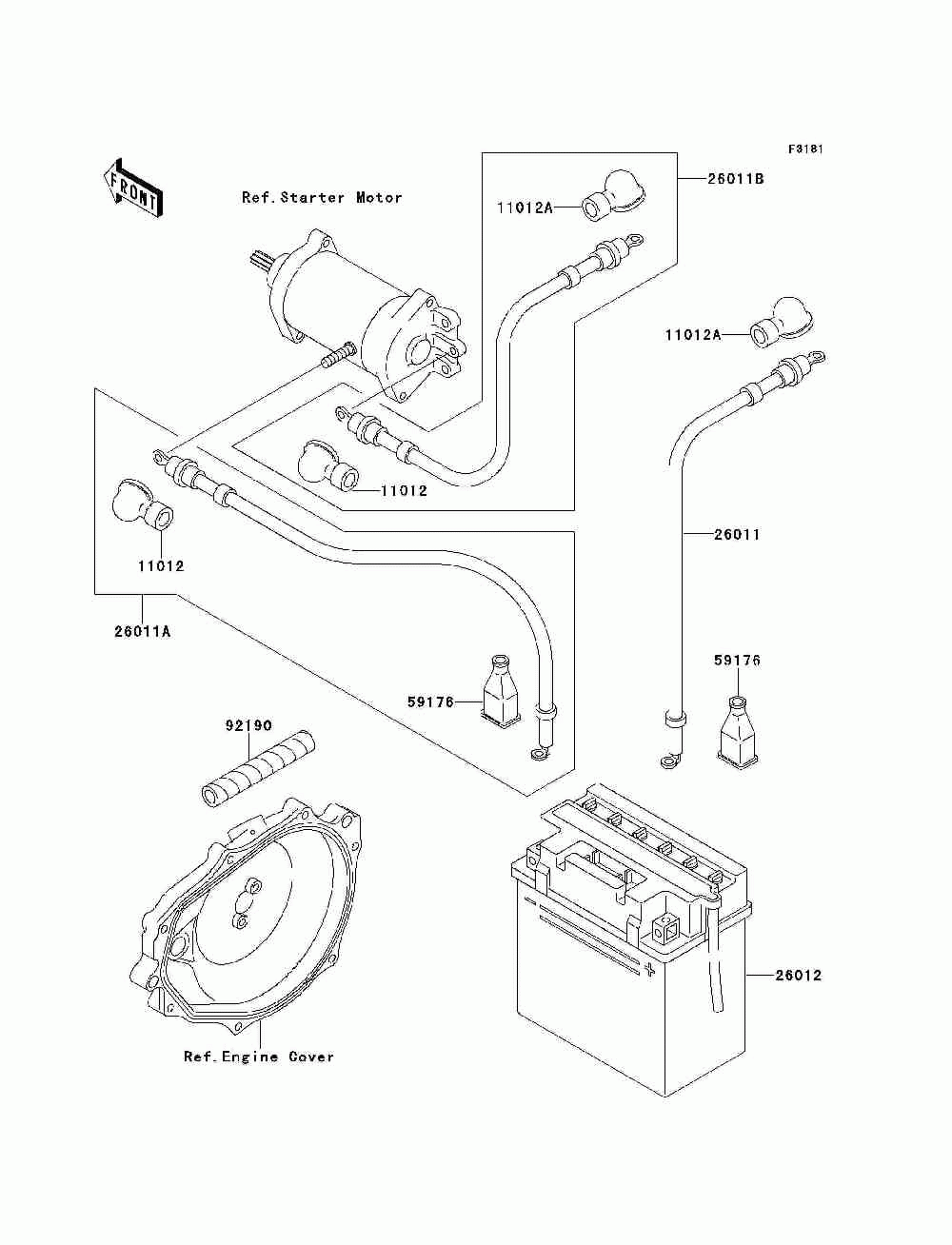 F3181

FRONT

Ref.Starter Motor

11012A

26011B

11012A

11012

11012

26011

26011A

59176

59176

92190

26012

Ref.Engine Cover