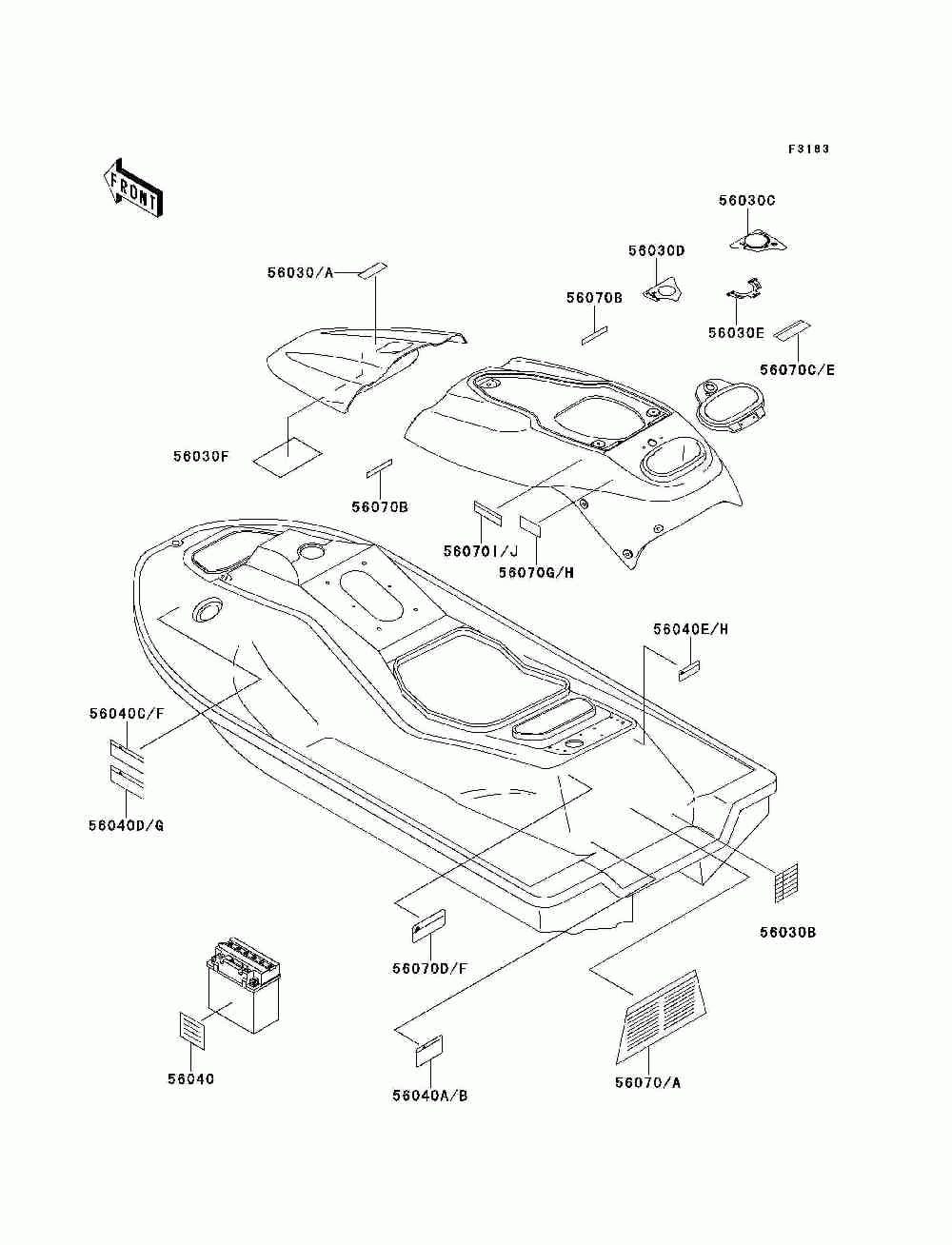 F3183

FRONT

56030C

56030D

56030/A

56070B

56030E

56070C/E

56030F

56070B

56070I/J

56070G/H

56040E/H

56040C/F

56040D/G

56030B

56070D/F

56040

56040A/B

56070/A