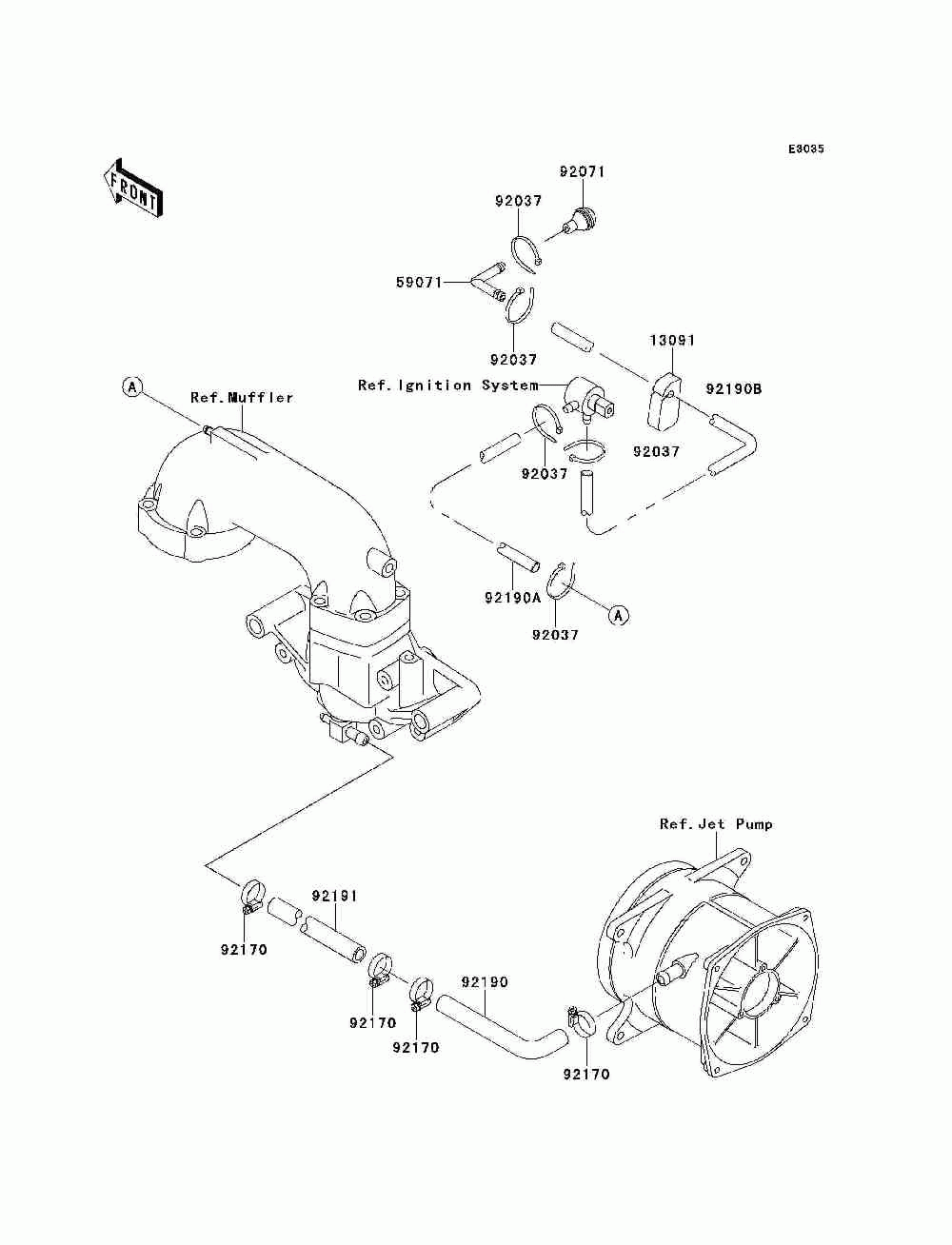 E3035

FRONT

92071
92037
59071
92037
13091
92190B
Ref.Ignition System
92037
92037
A
Ref.Muffler
92190A
92037
A
Ref.Jet Pump
92191
92170
92170
92170
92190
92170