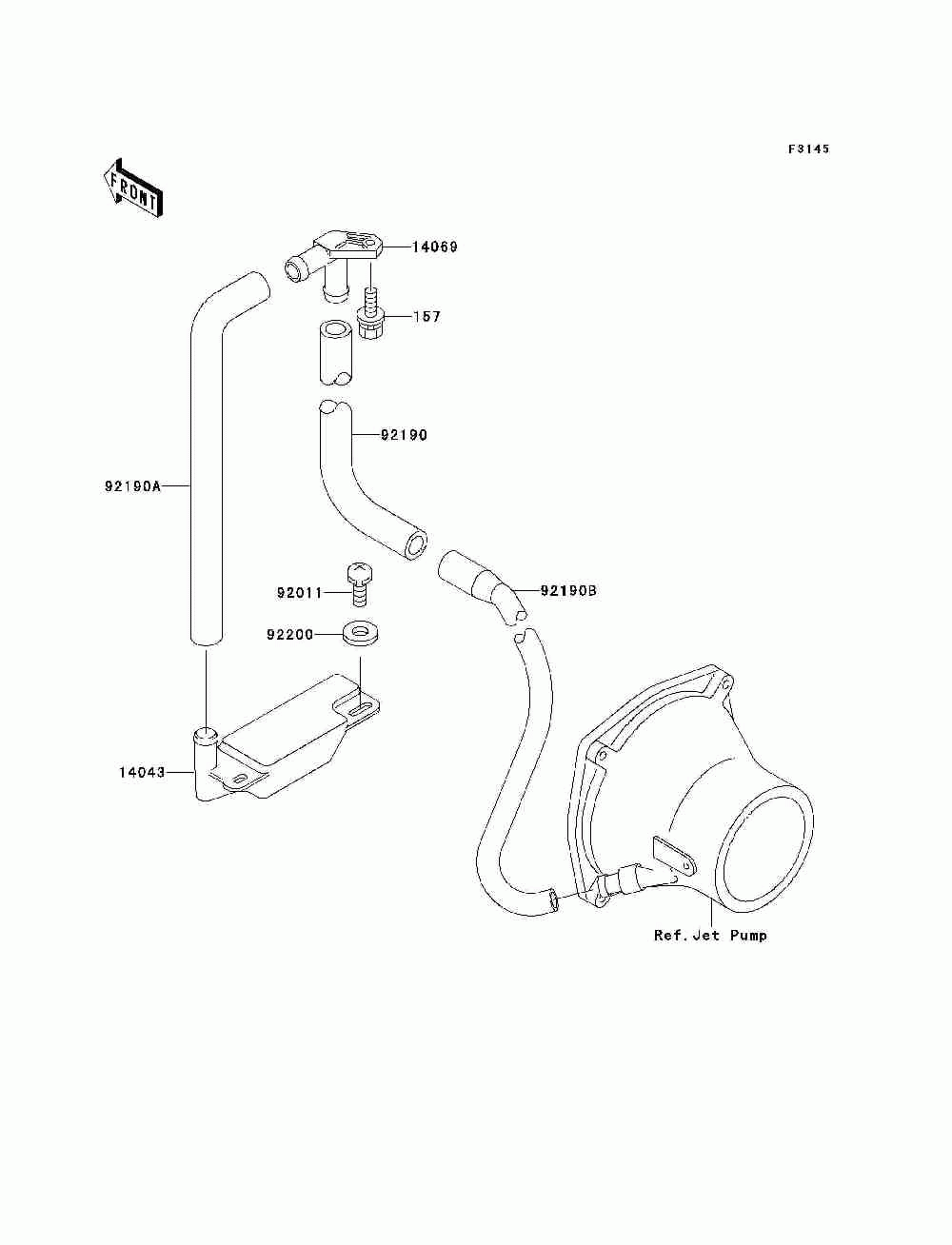 F3145

FRONT

14069

157

92190

92190A

92011

92190B

92200

14043

Ref.Jet Pump