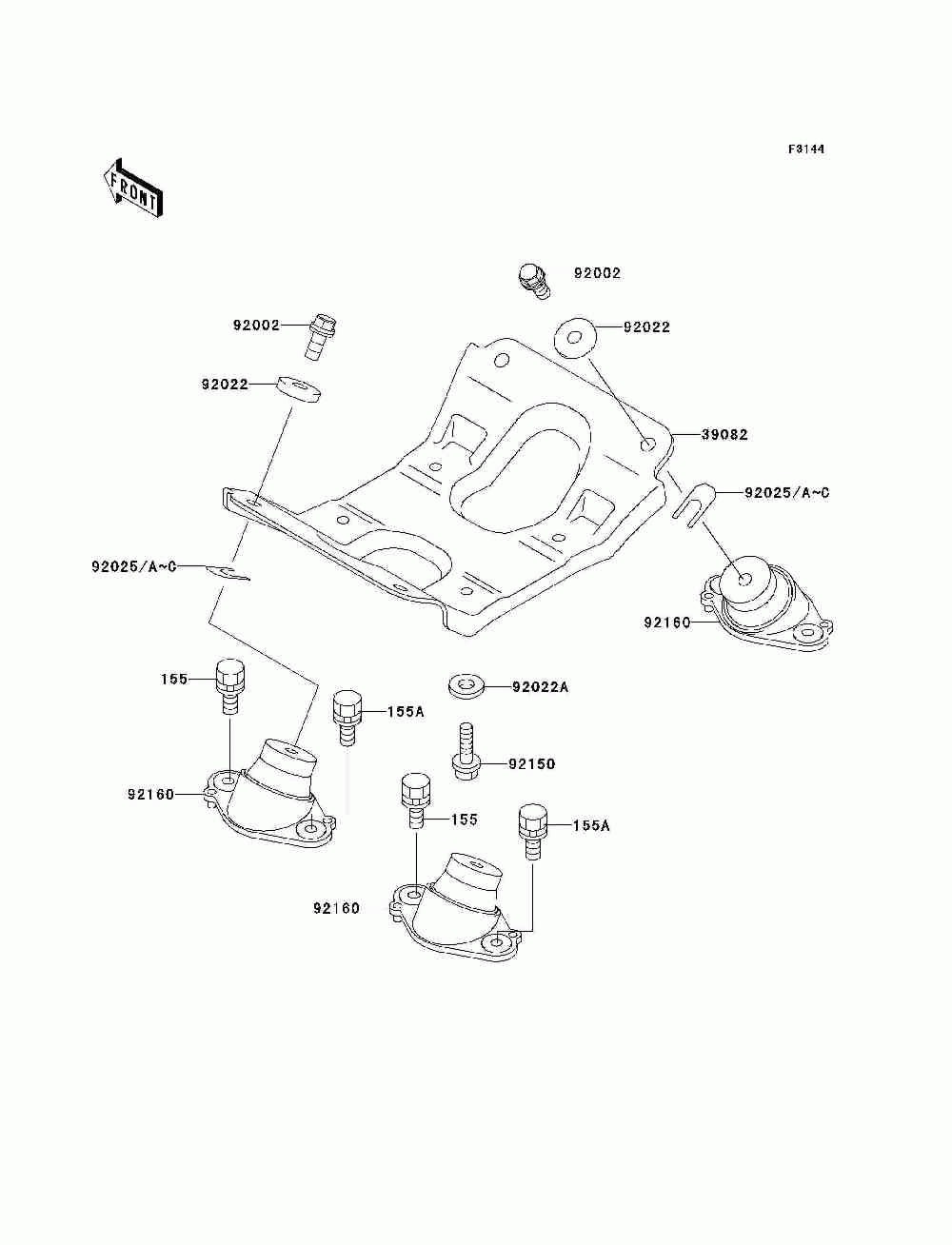 F3144

FRONT

92002

92002

92022

92022

39082

92025/A~C

92025/A~C

92160

155

92022A

155A

92150

92160

155

155A

92160