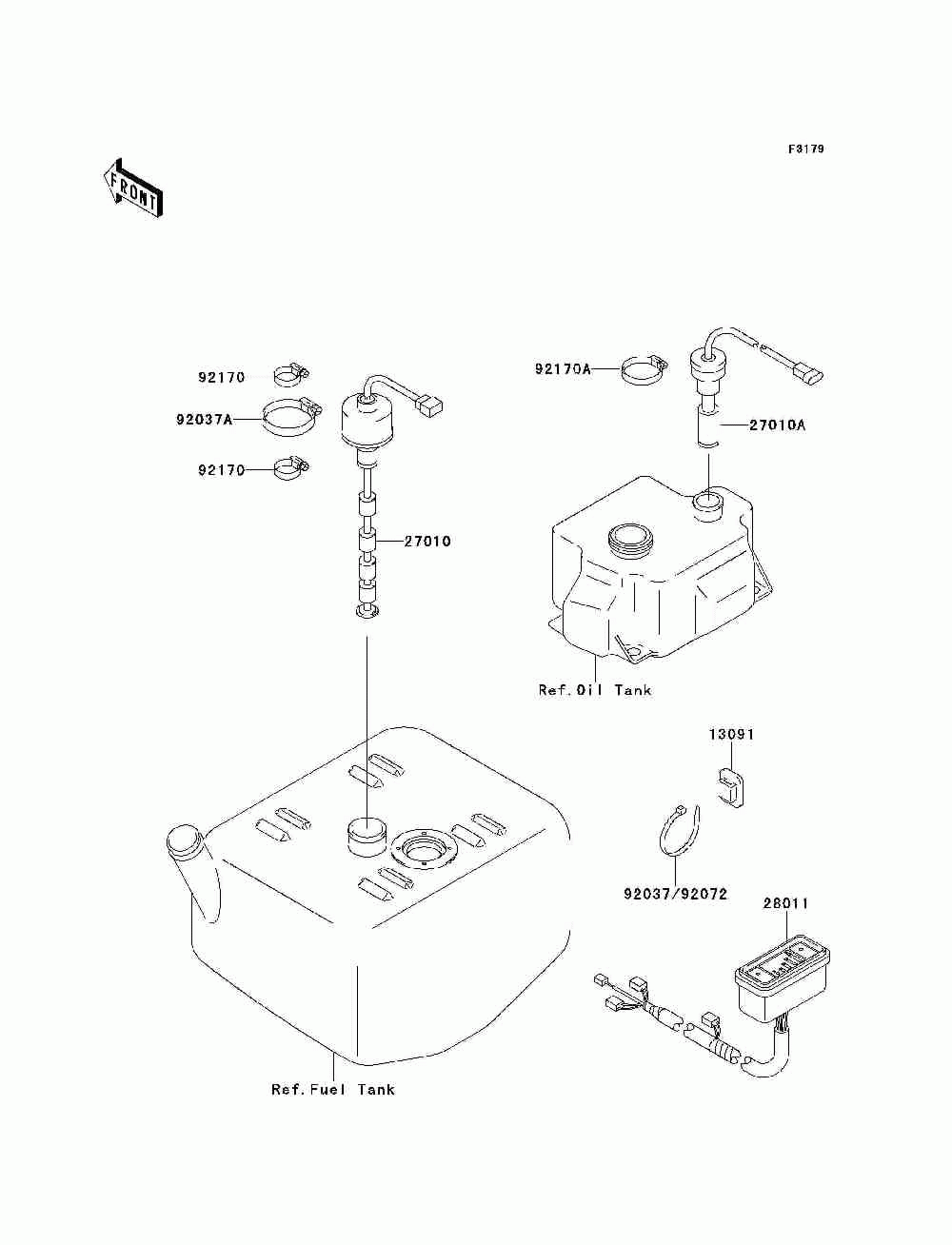 F3179

FRONT

92170
92037A
92170
27010

92170A
27010A

Ref.Oil Tank

13091

92037/92072

28011

Ref.Fuel Tank