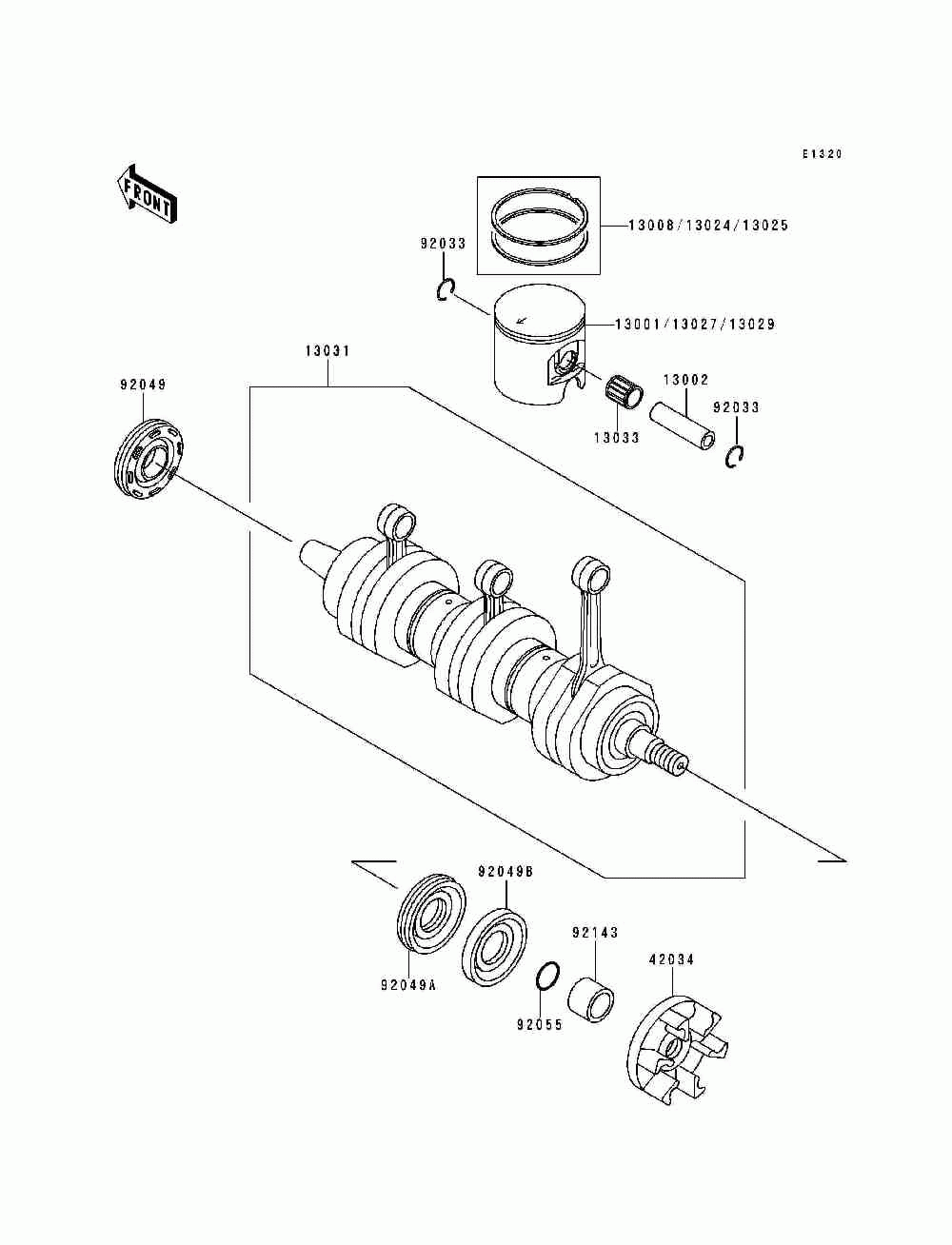 E1320

FRONT

13008/13024/13025

92033

13001/13027/13029

13031

92049

13002

92033

13033

92049B

92143

42034

92049A

92055