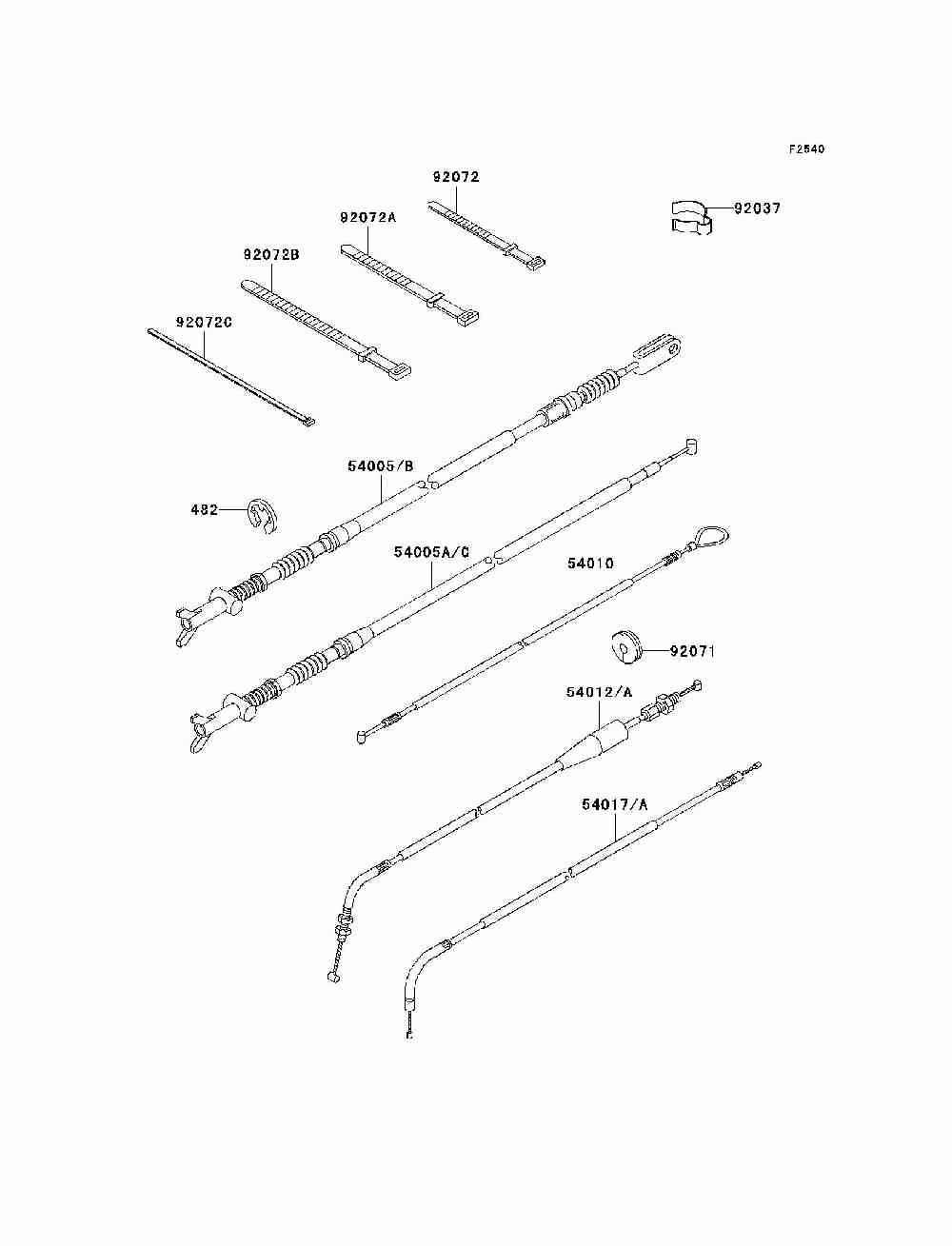 F2540

92072

92037

92072A

92072B

92072C

54005/B

482

54005A/C

54010

92071

54012/A

54017/A