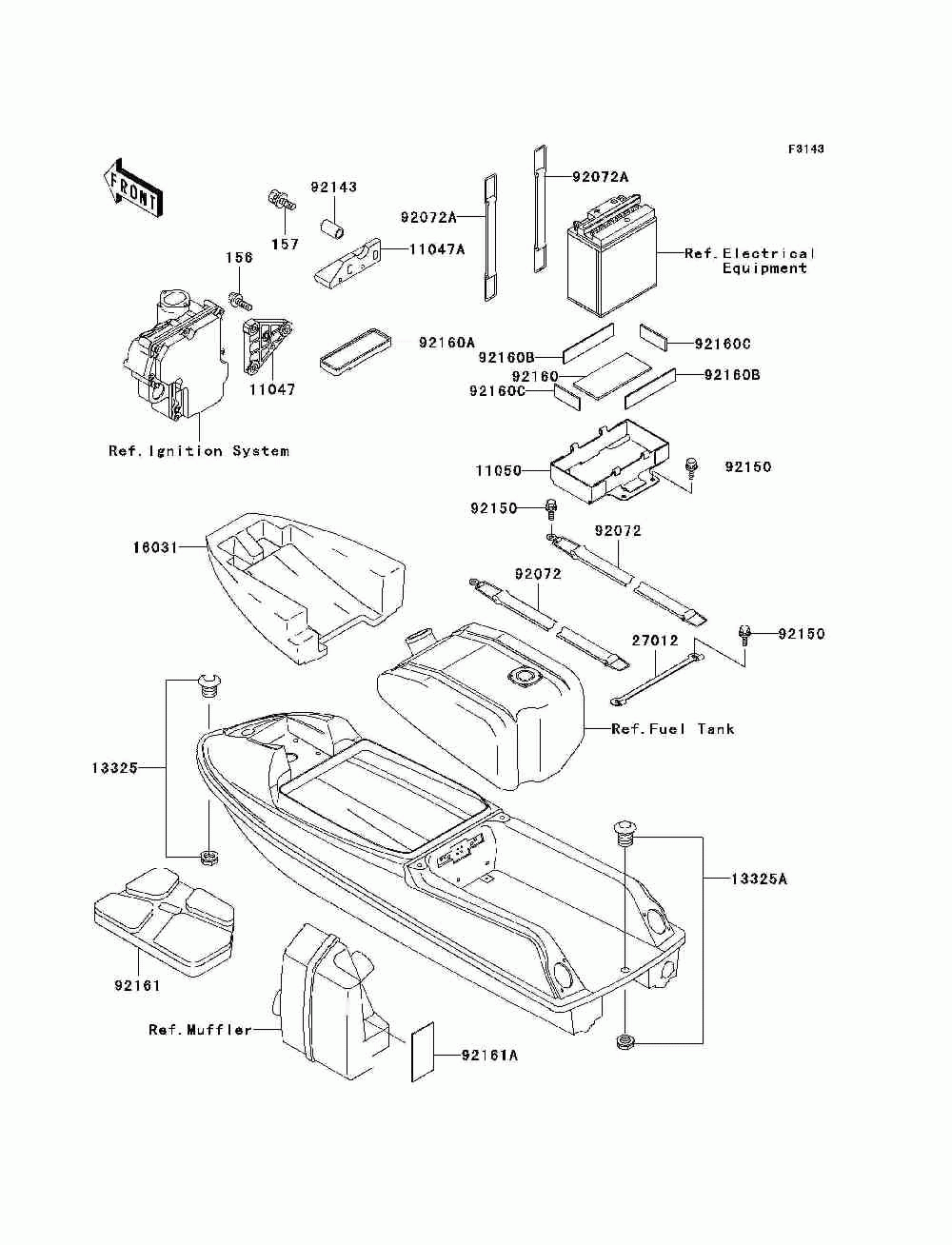 F3143

FRONT

92143

92072A

92072A

157

11047A

Ref.Electrical Equipment

156

92160A

92160B

92160C

92160

92160B

92160C

11047

Ref.Ignition System

11050

92150

92150

92072

16031

92072

27012

92150

Ref.Fuel Tank

13325

13325A

92161

Ref.Muffler

92161A