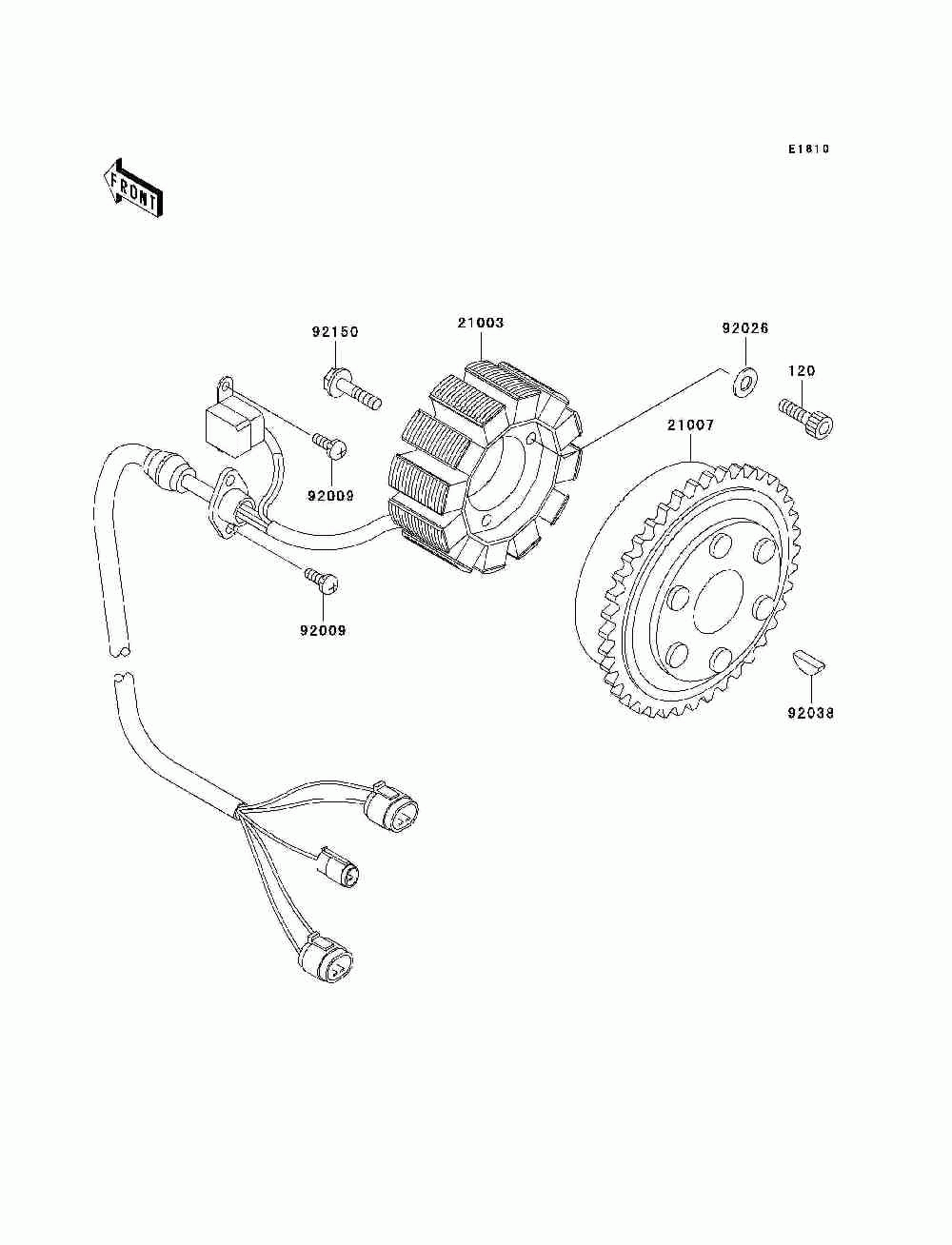 E1810

FRONT

92150

21003

92026

120

21007

92009

92009

92038