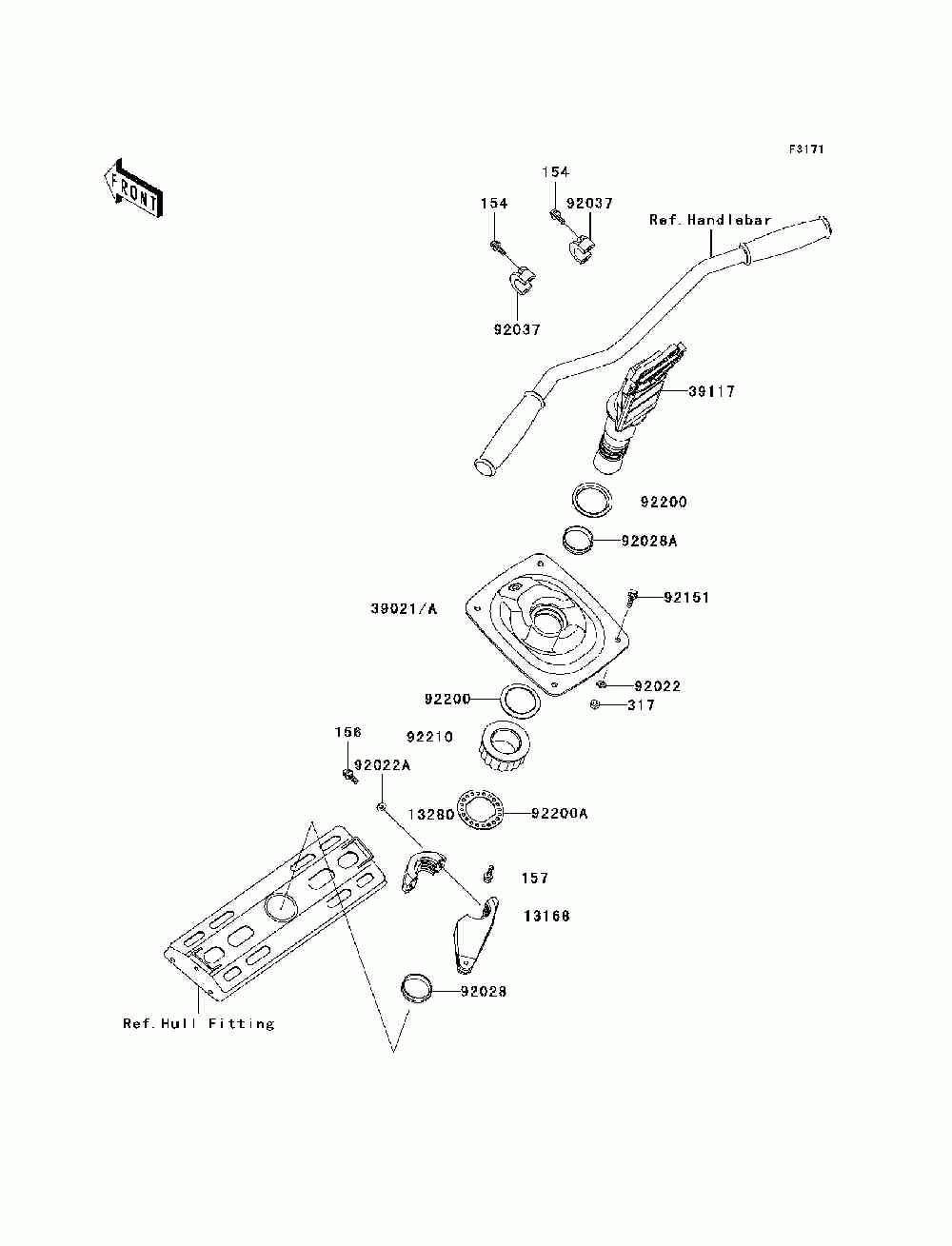 F3171

FRONT

154

154

92037

Ref.Handlebar

92037

39117

92200

92028A

39021/A

92151

92022

92200

317

156

92210

92022A

13280

92200A

157

13168

92028

Ref.Hull Fitting