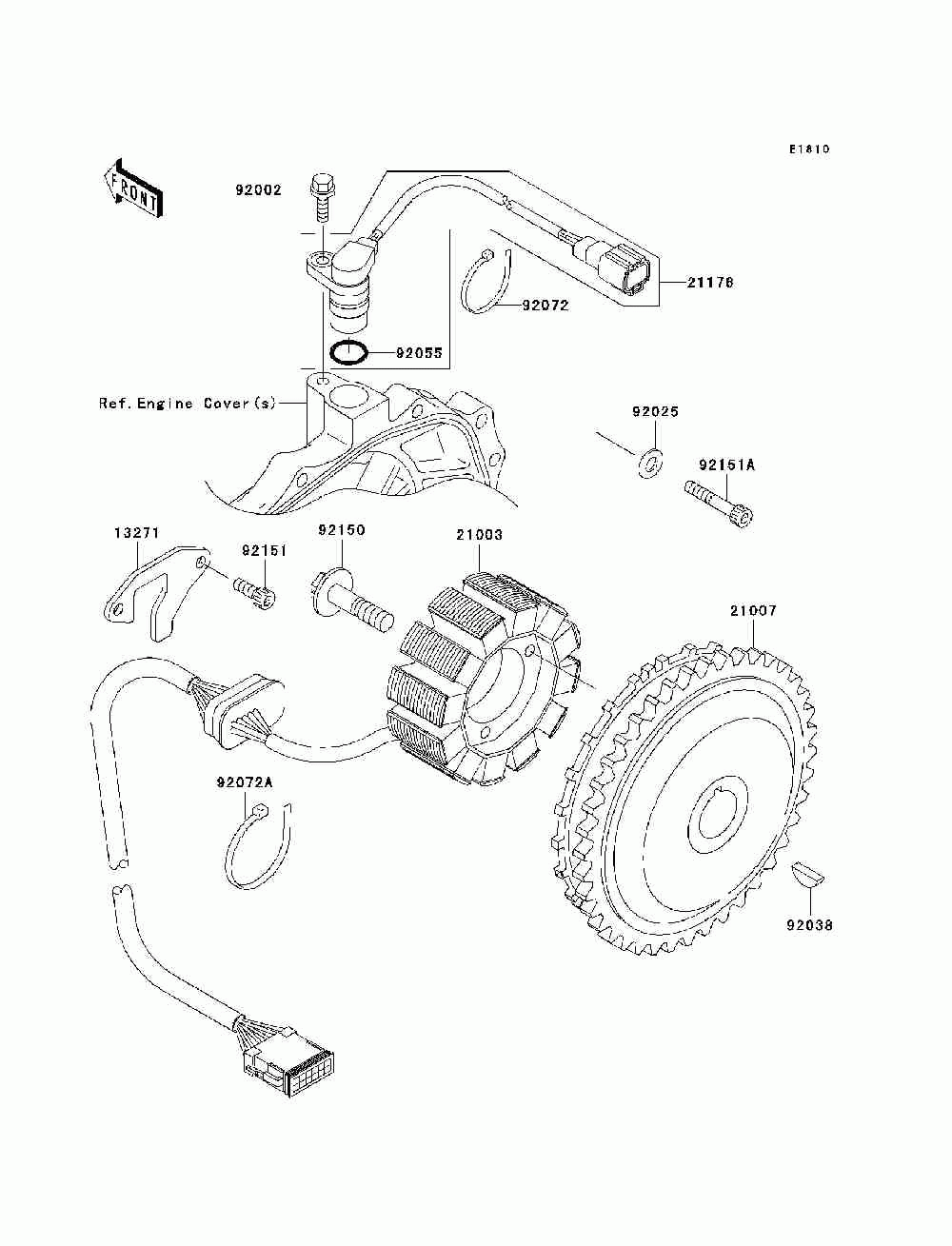 E1810

FRONT

92002

21176

92072

92055

Ref.Engine Cover(s)

92025

92151A

13271

92151

92150

21003

21007

92072A

92038