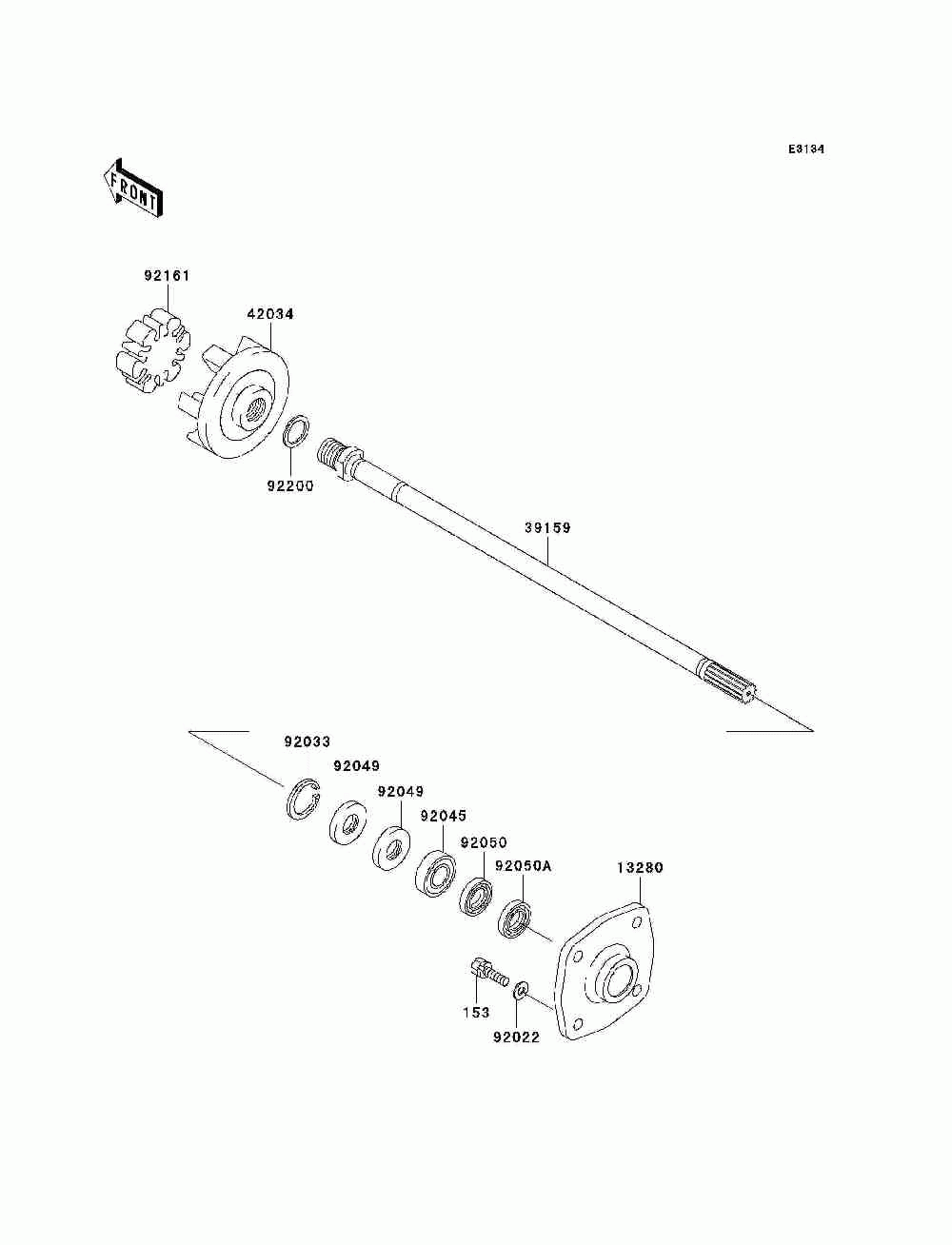 E3134

FRONT

92161

42034

92200

39159

92033

92049

92049

92045

92050

92050A

13280

153

92022