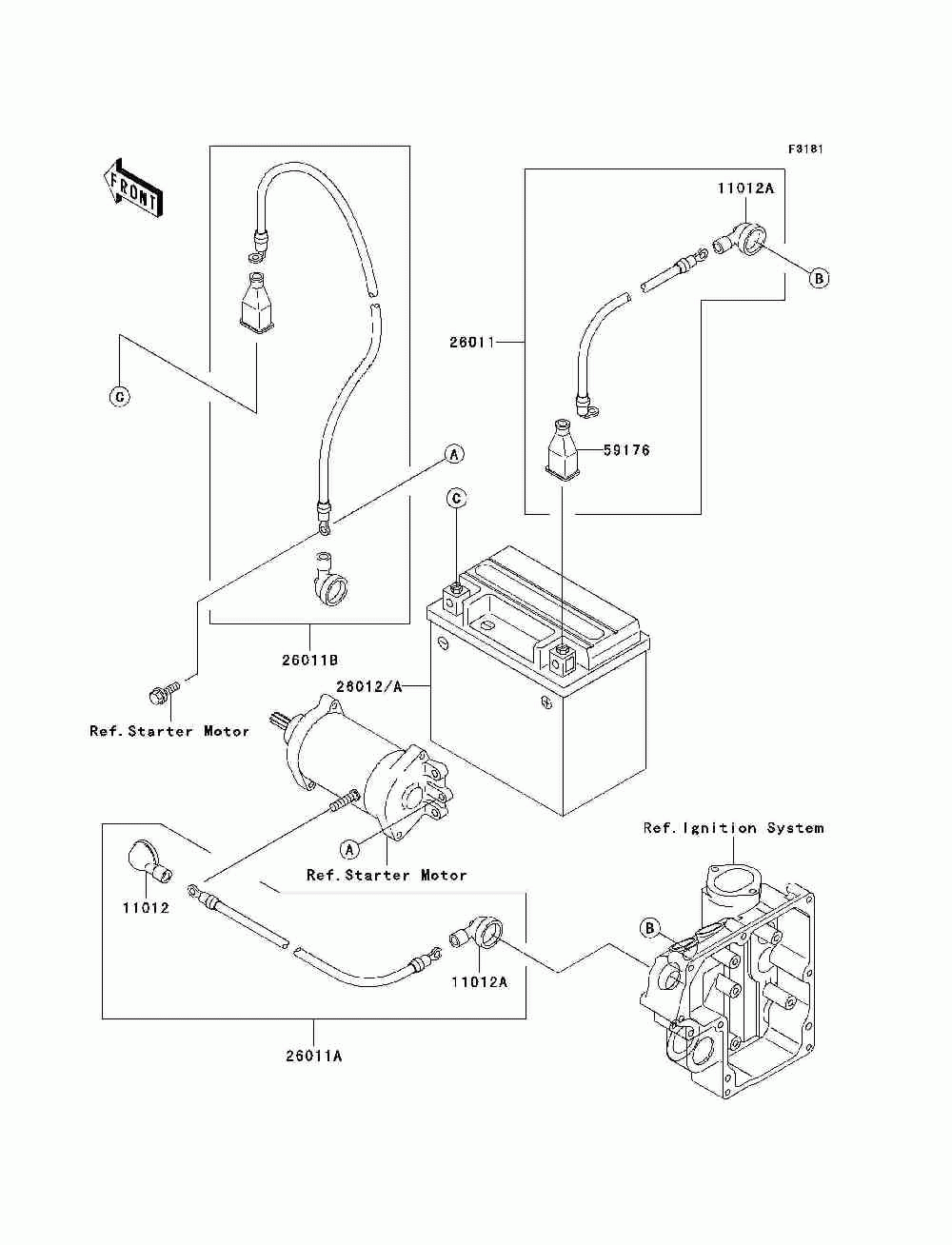 F3181

FRONT

11012A

B

26011

C

59176

A

C

26011B

26012/A

Ref.Starter Motor

A

Ref.Starter Motor

Ref.Ignition System

11012

B

11012A

26011A