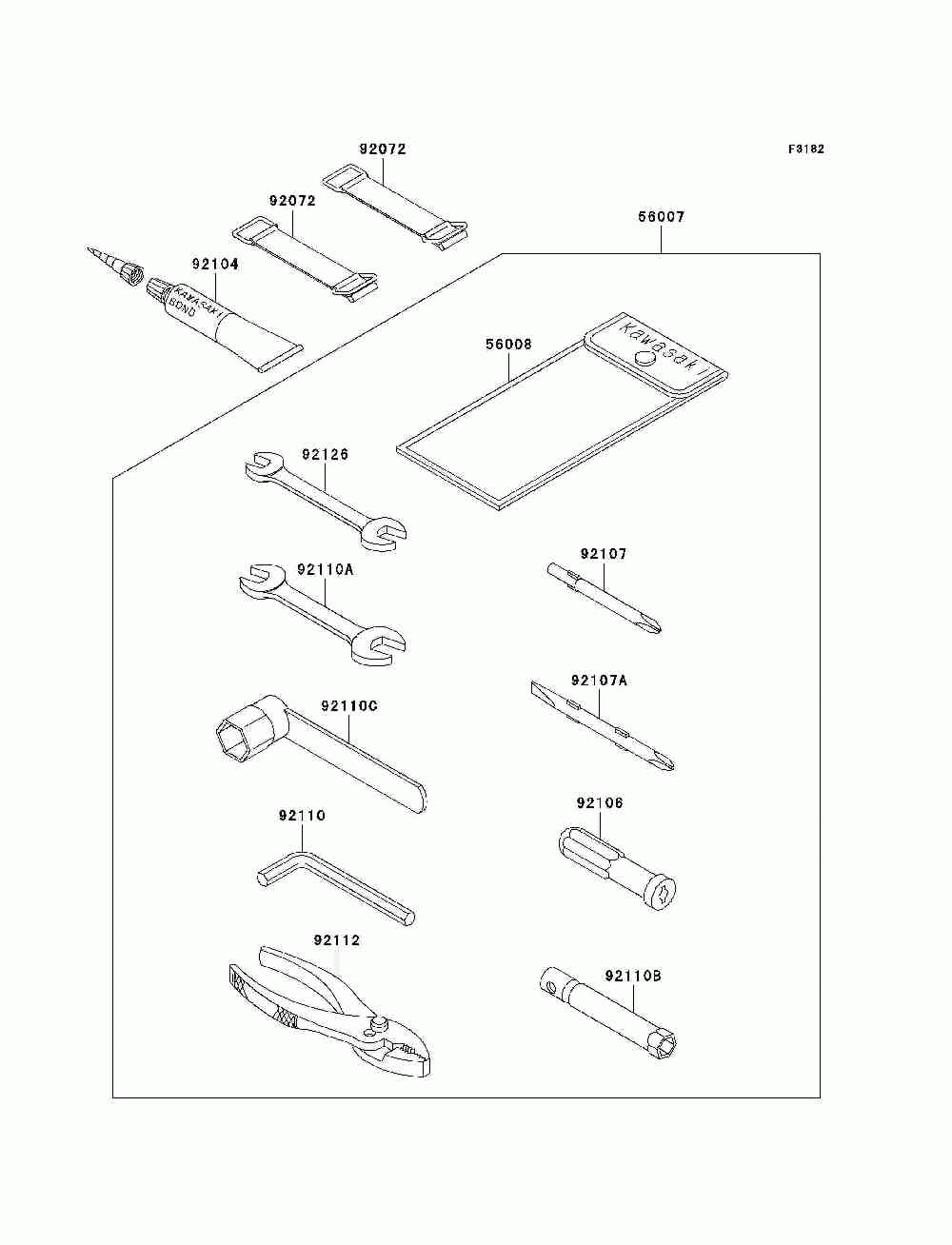 F3182

92072

92072

56007

92104

KAWASAKI BOND

56008

Kawasaki

92126

92107

92110A

92107A

92110C

92106

92110

92112

92110B