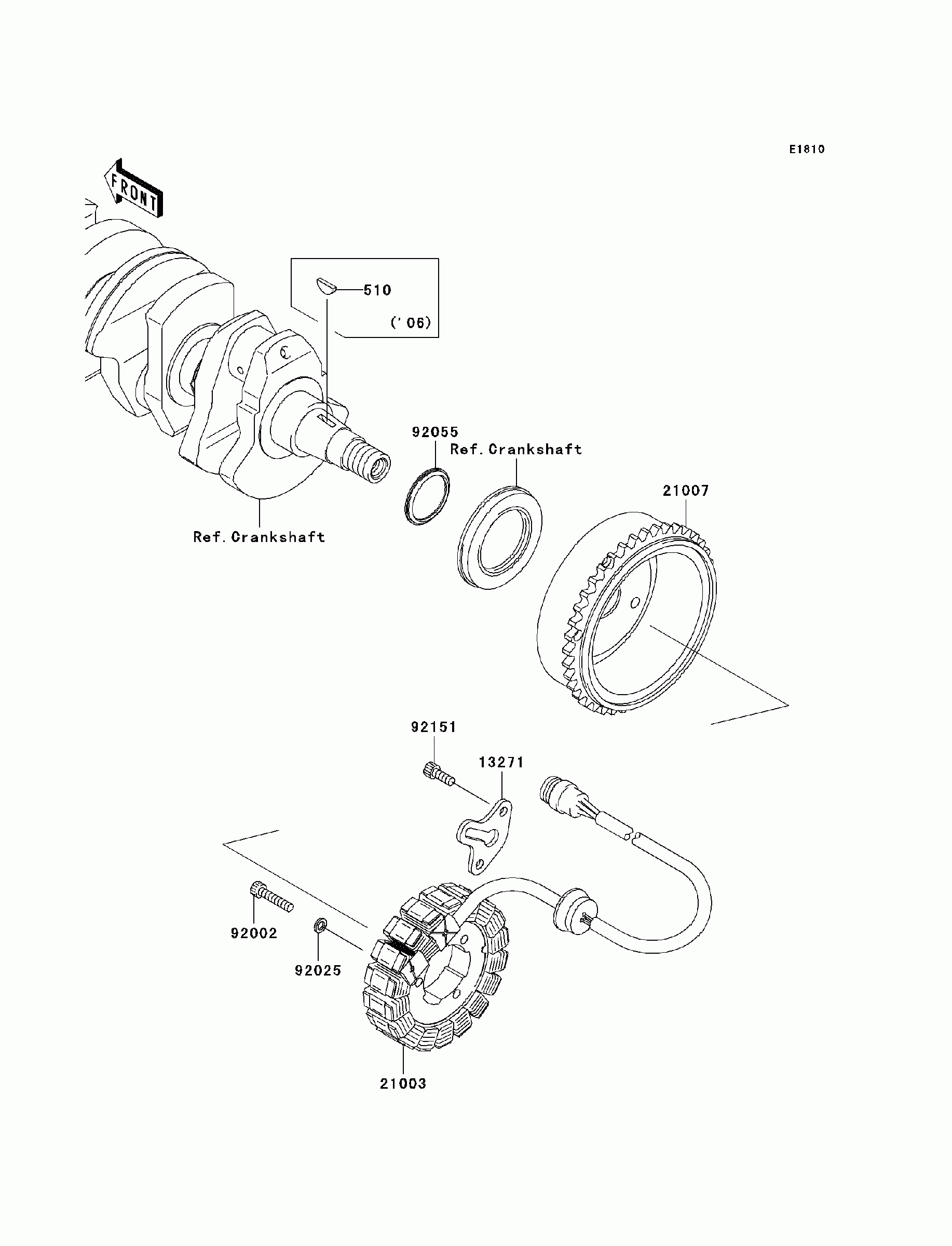 E1810

FRONT

510

('06)

92055

Ref.Crankshaft

21007

Ref.Crankshaft

92151

13271

92002

92025

21003