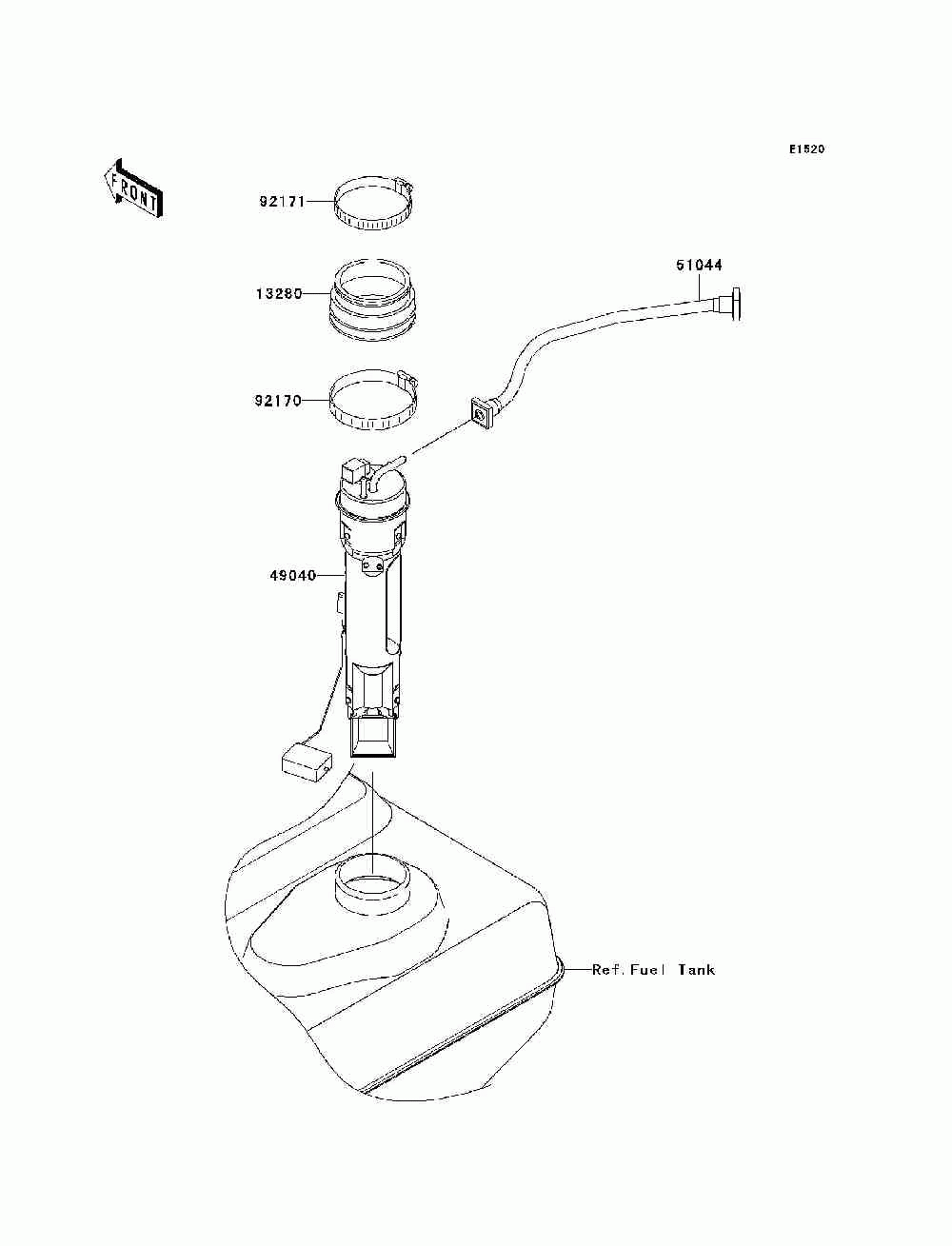 E1520

FRONT

92171

13280

51044

92170

49040

Ref. Fuel Tank