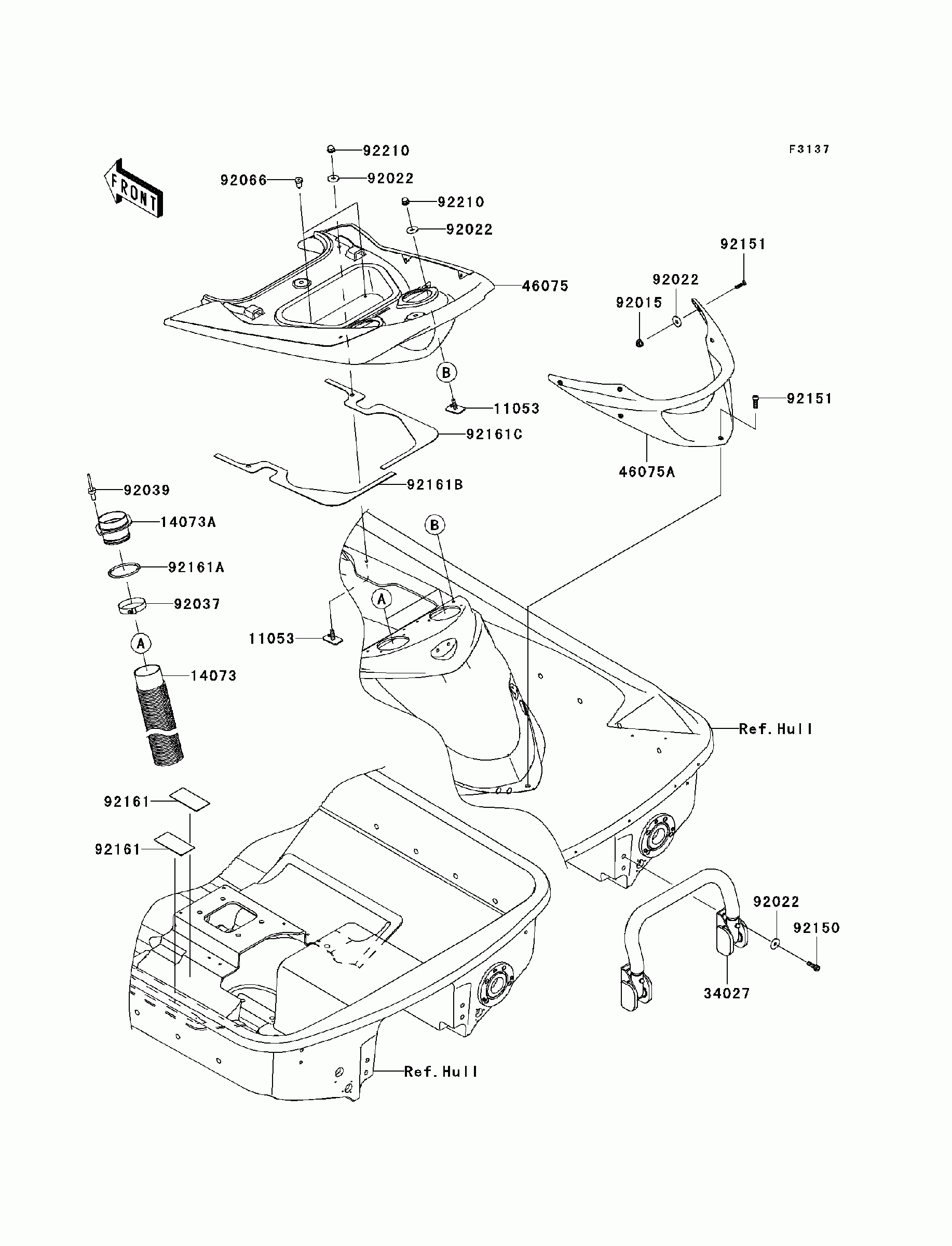 F3137

FRONT

92210
92066
92022
92210
92022
46075
92151
92022
92015
B
11053
92151
92161C
46075A
92039
92161B
14073A
B
92161A
92037
A
11053
A
14073
Ref.Hull
92161
92161
92022
92150
34027
Ref.Hull