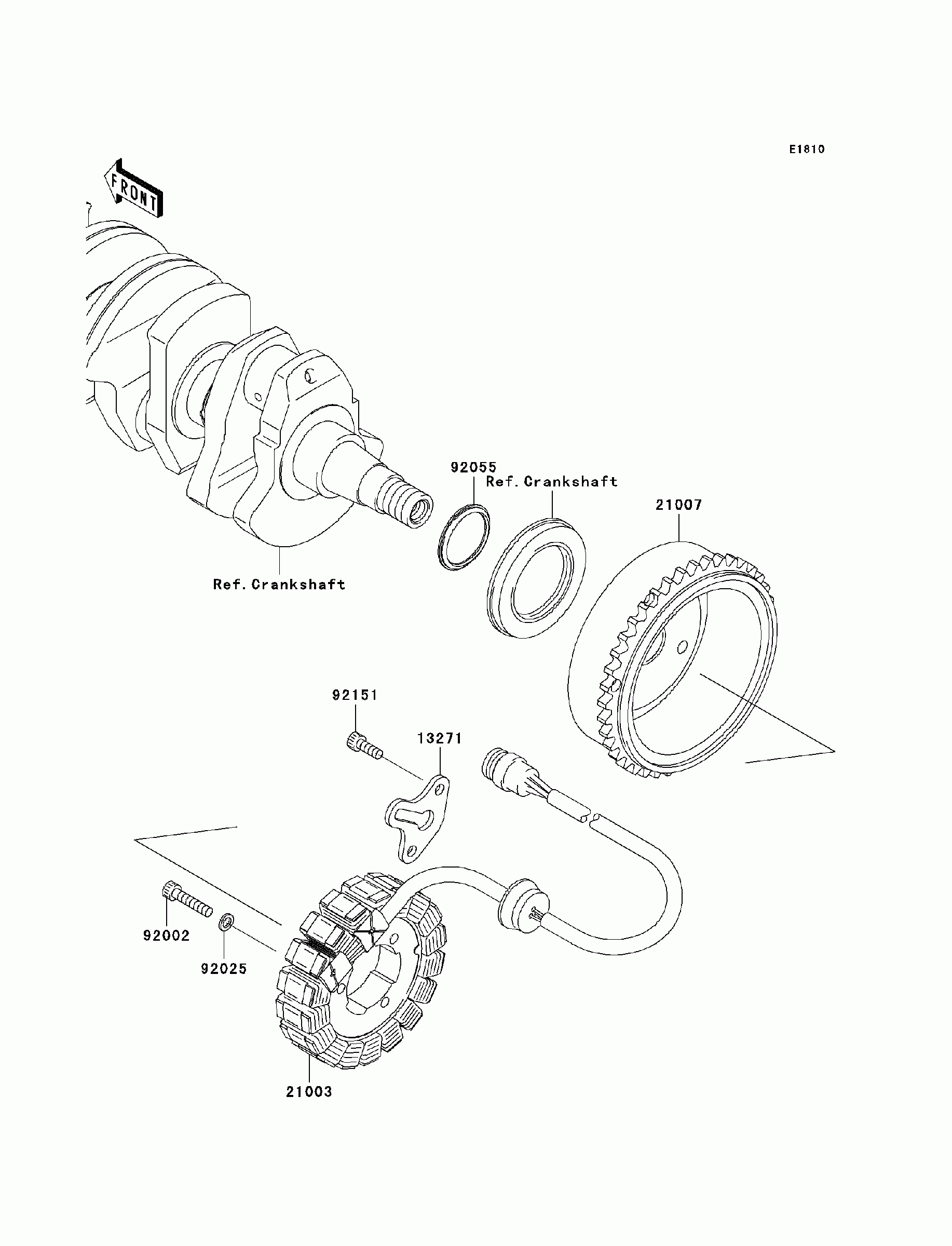 E1810

FRONT

92055

Ref.Crankshaft

21007

Ref.Crankshaft

92151

13271

92002

92025

21003