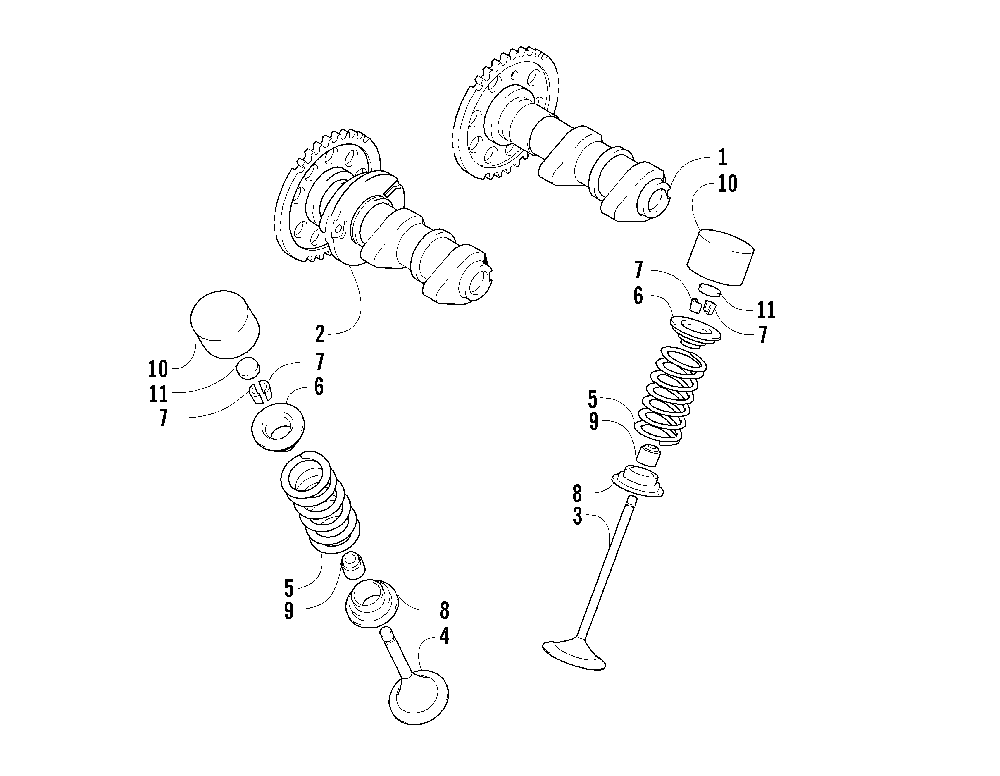 1
10
7
6
11
7
5
9
8
3
2
10
11
7
7
6
5
9
8
4