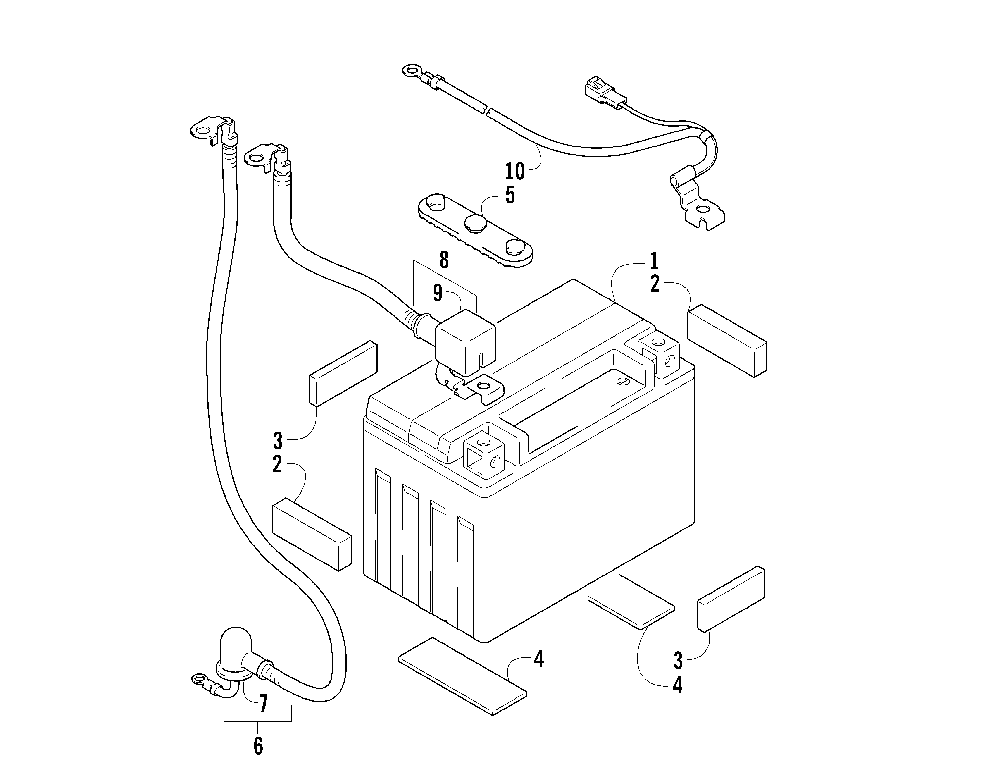 10
5
8
9
1
2
3
2
4
3
4
7
6