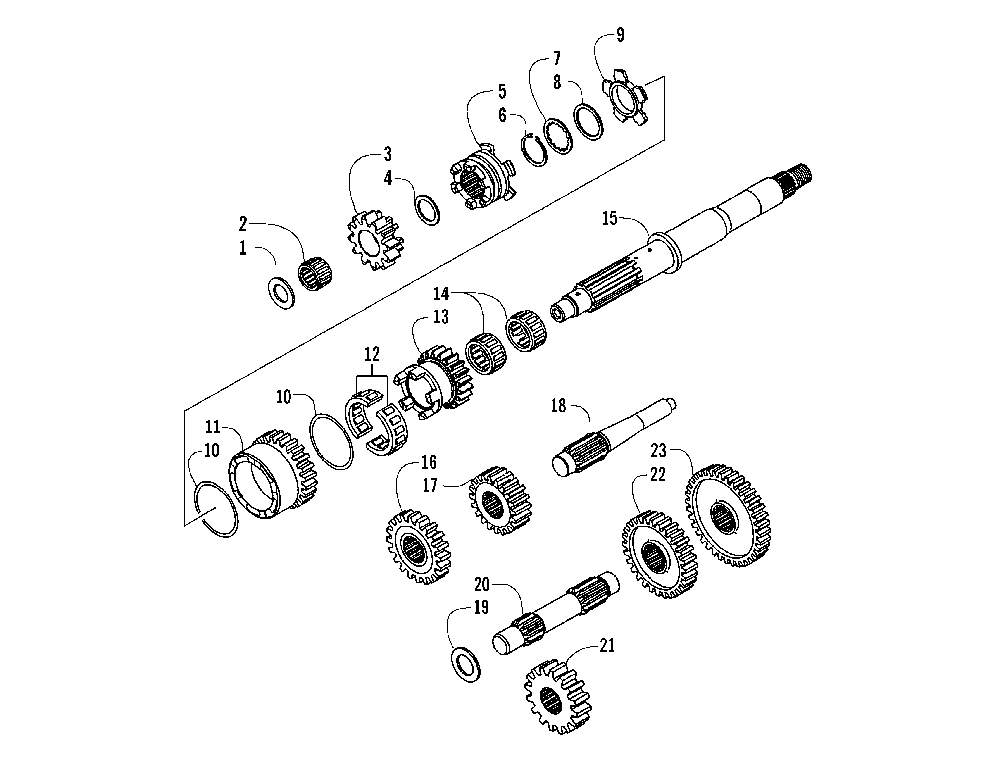 9
7
8
5
6
3
4
2
1
15
14
13
12
10
11
10
18
16
17
23
22
20
19
21