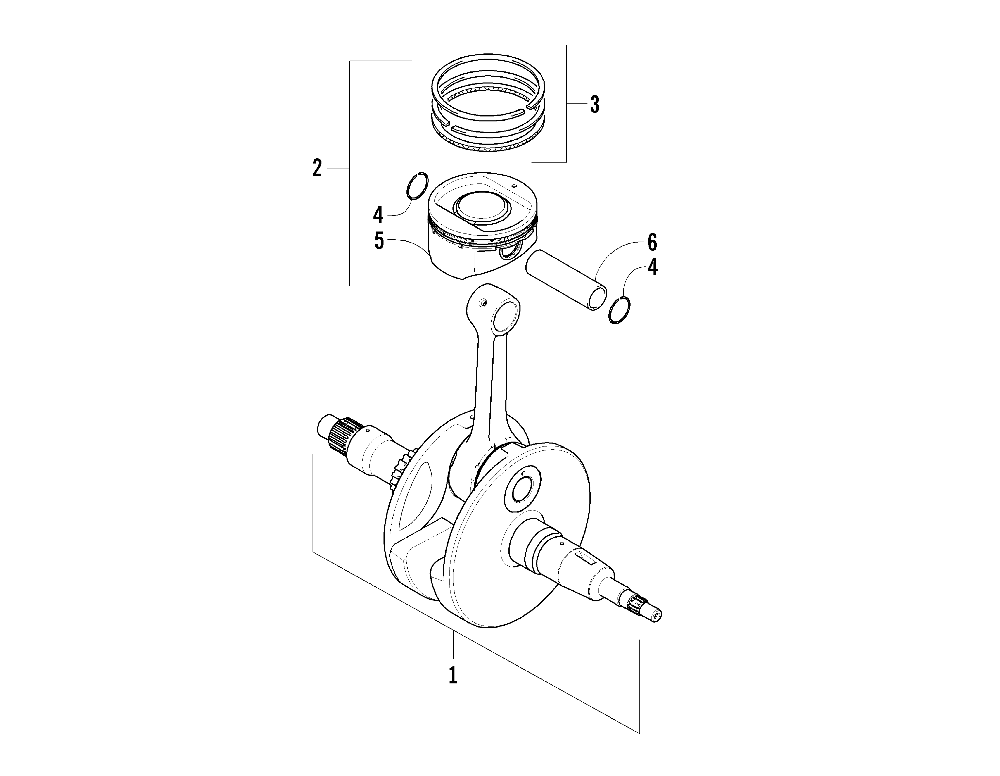 3
2
4
5
6
4
1