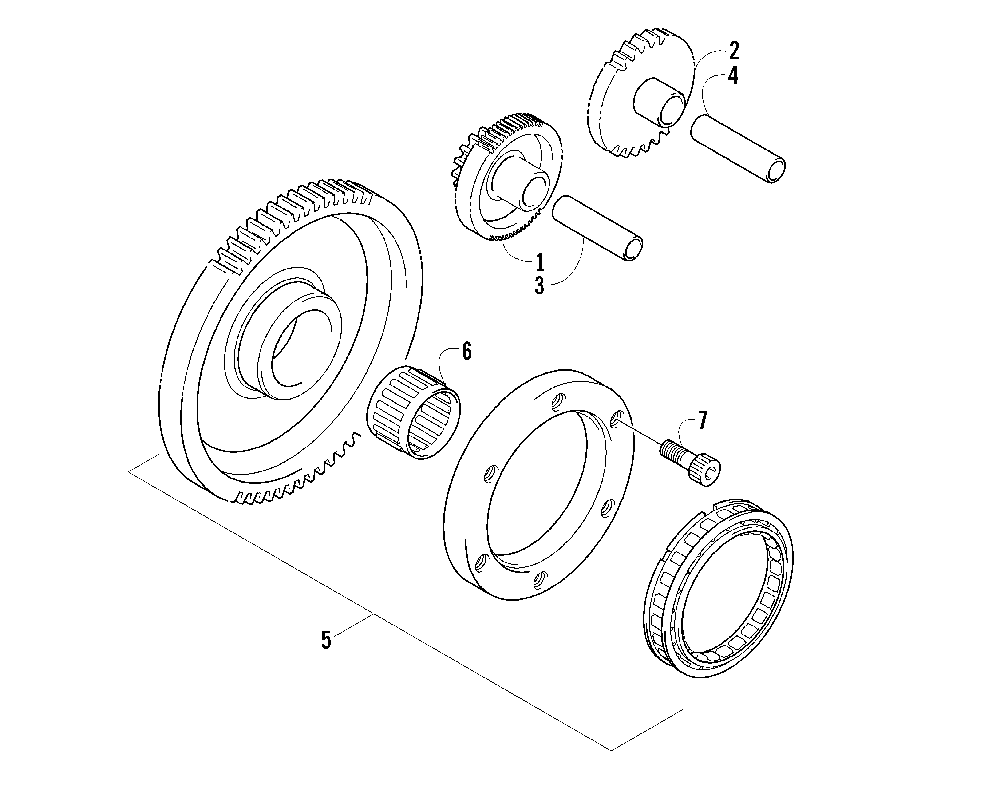 2
4
1
3
6
7
5