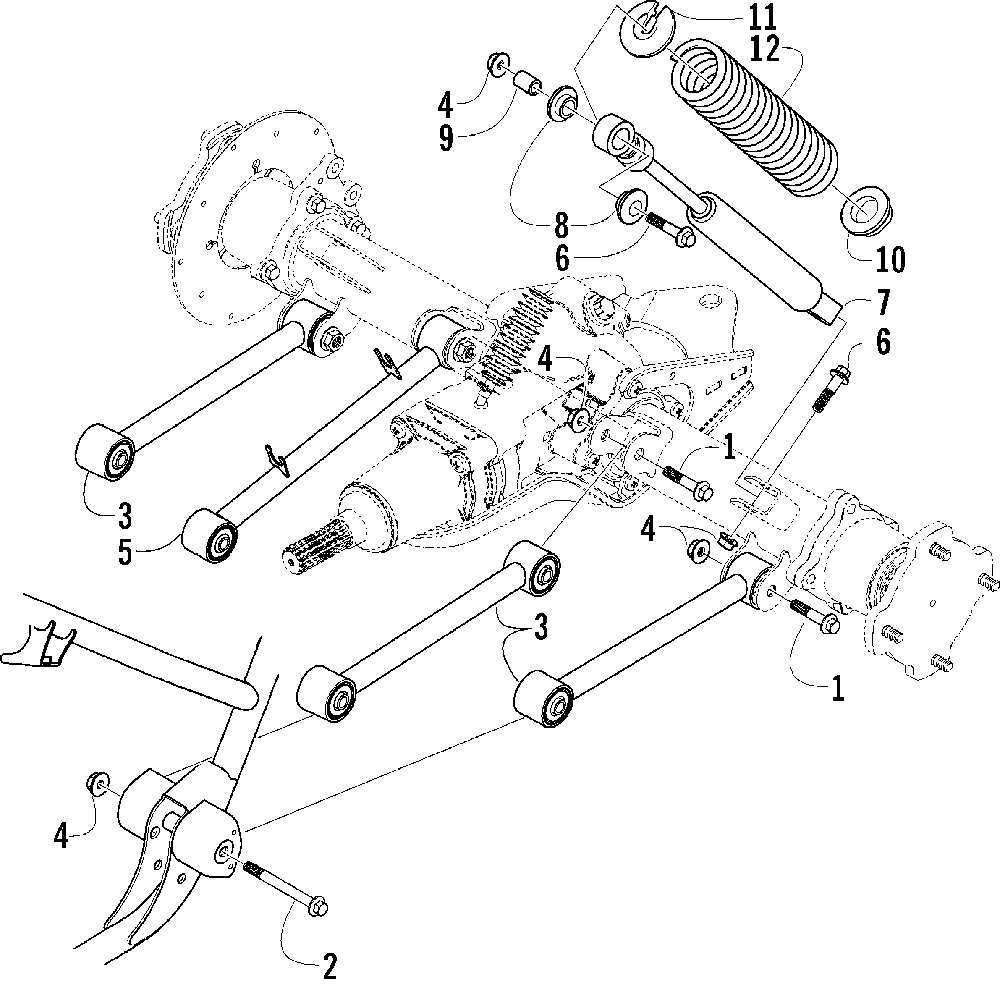 11
12
4
9
8
6
10
7
6
4
1
3
5
4
3
1
4
2