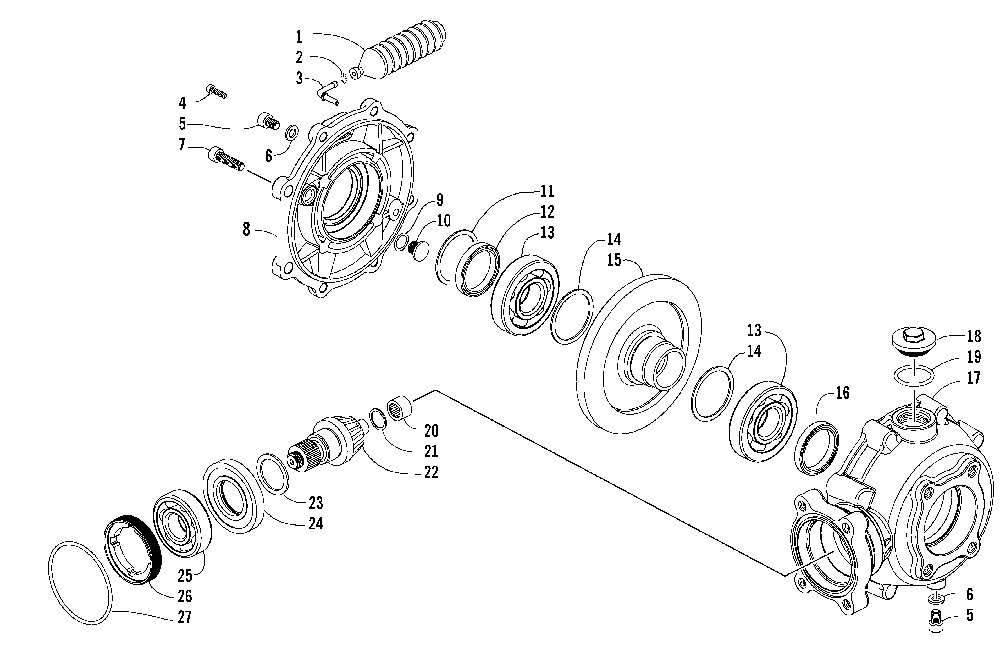 1
2
3
4
5
6
7
8
9
10
11
12
13
14
15
13
14
16
18
19
17
20
21
22
23
24
25
26
27
6
5