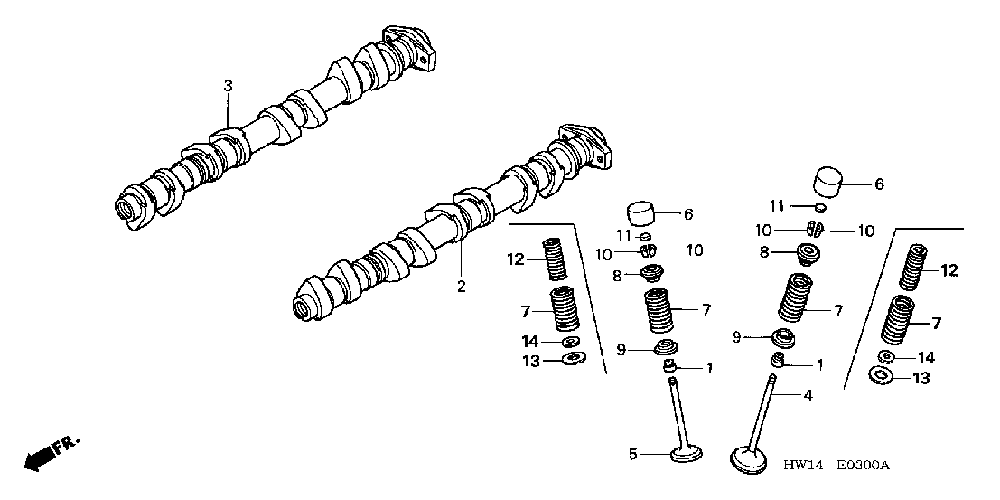 3
2
12
7
14
13
6
11
10
10
8
7
9
1
5
6
11
10
10
8
7
9
1
4
12
7
14
13
FR.
HW14 E0300A