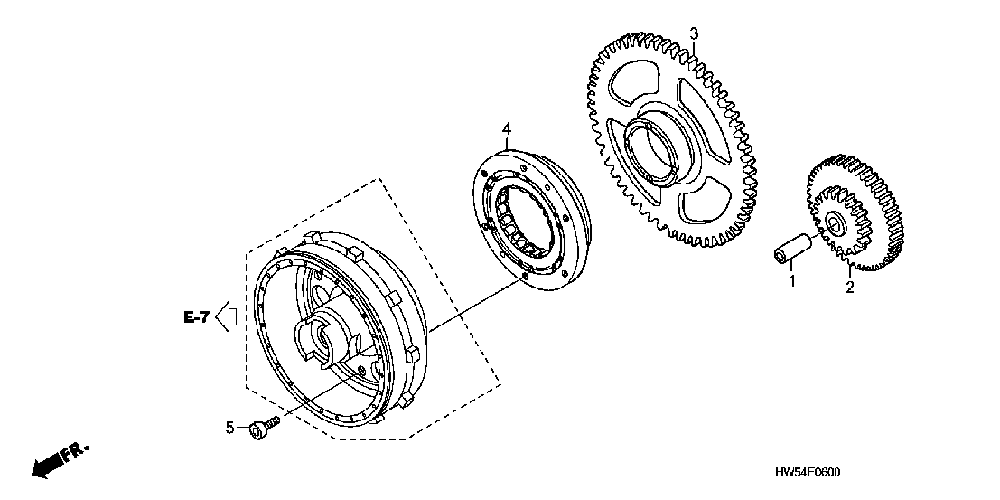 3
4
E-7
1
2
5
FR.
HW54F0600