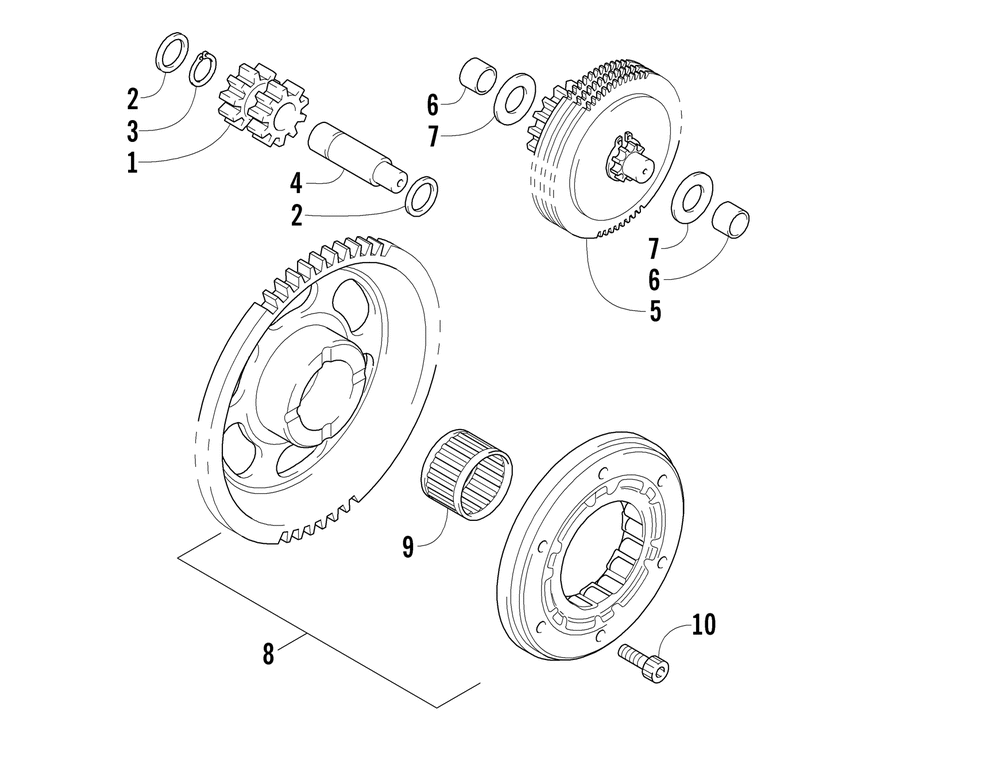 2
3
1
4
2
6
7
7
6
5
9
8
10