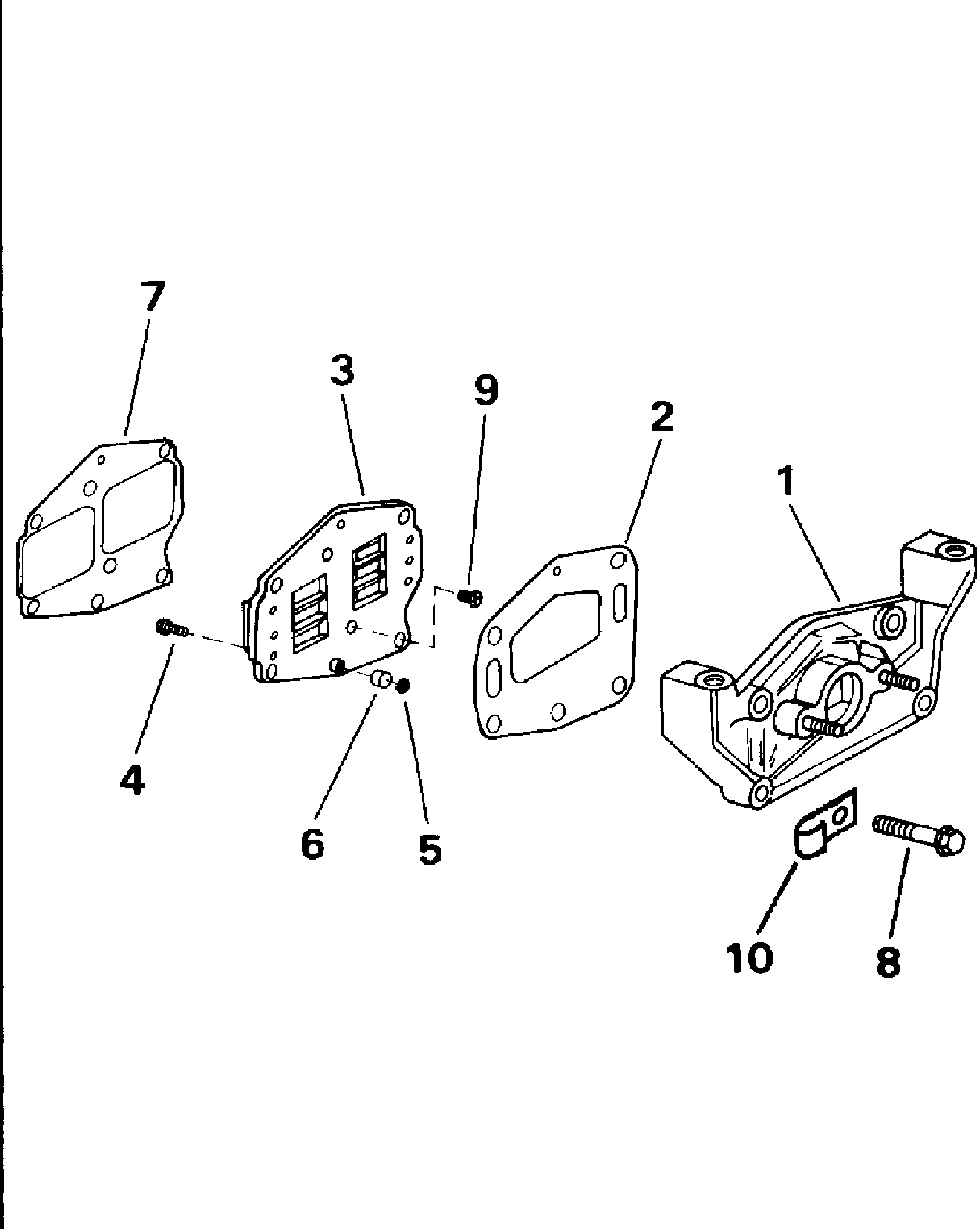 7
3
9
2
1
4
6
5
10
8