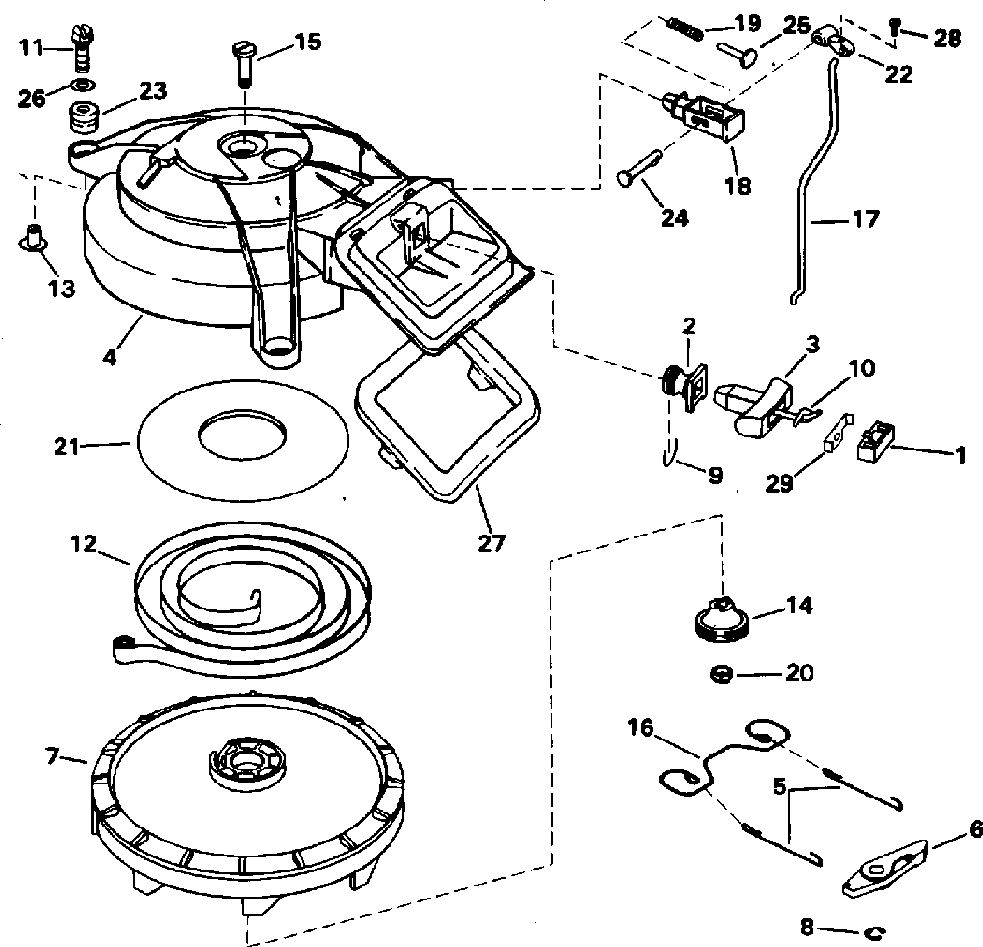 11
15
19
25
28
26
23
22
18
24
17
13
4
2
3
10
21
9
29
1
27
12
14
20
7
16
5
6
8