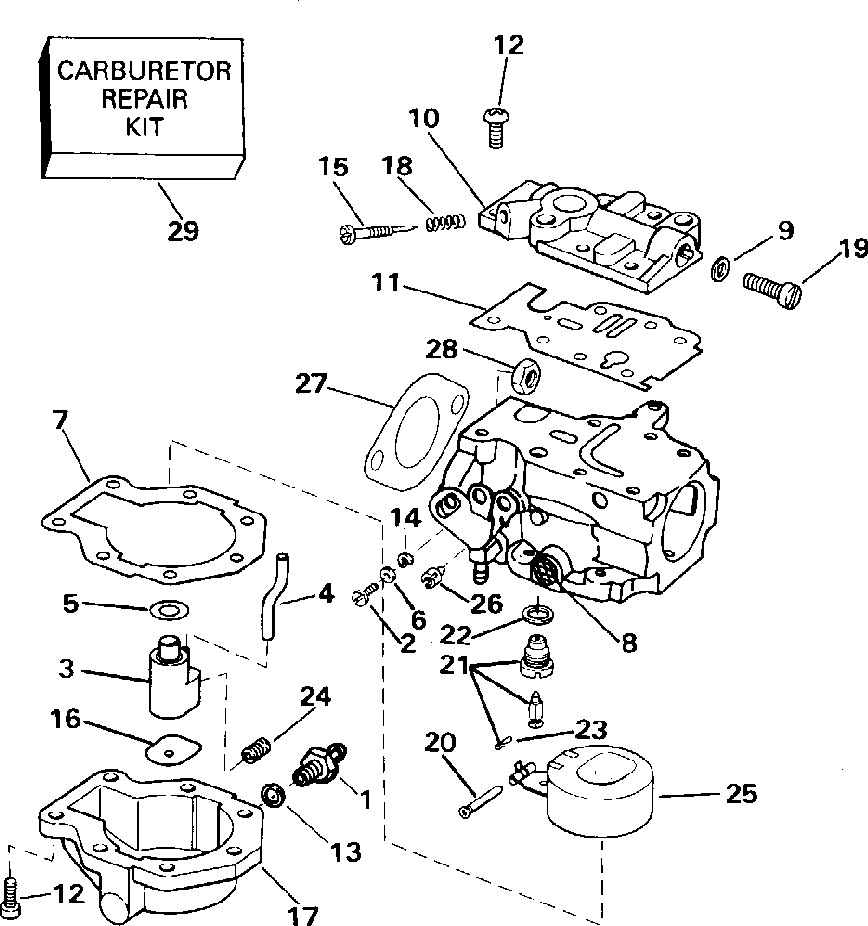 CARBURETOR REPAIR KIT

29

12

10

15

18

9

19

11

28

27

7

14

4

5

6

26

2

22

8

3

21

16

24

23

20

1

25

13

12

17