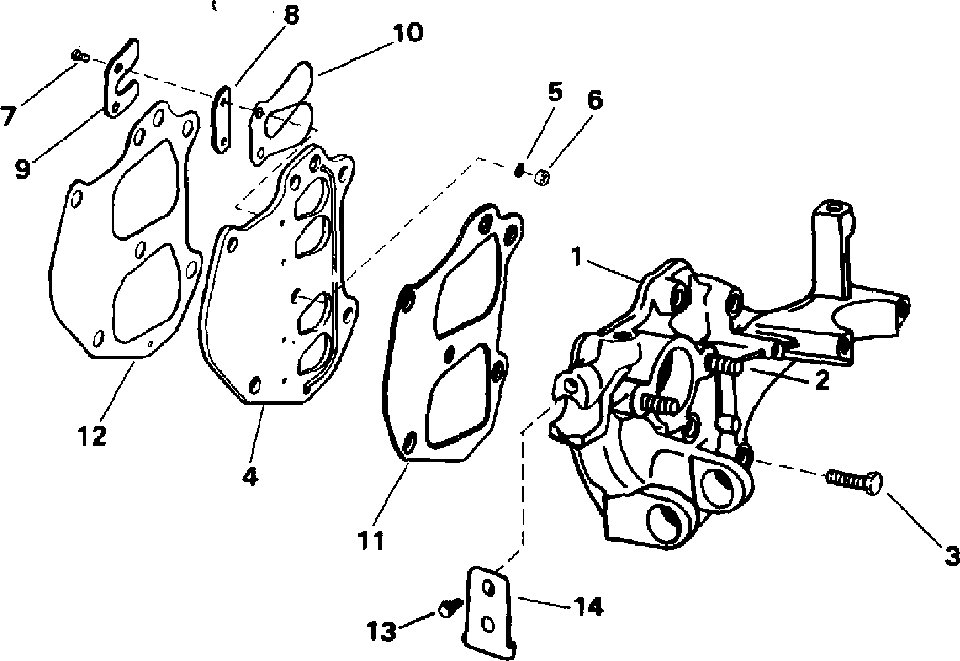 8
10
7
9
5
6
1
2
12
4
11
3
13
14